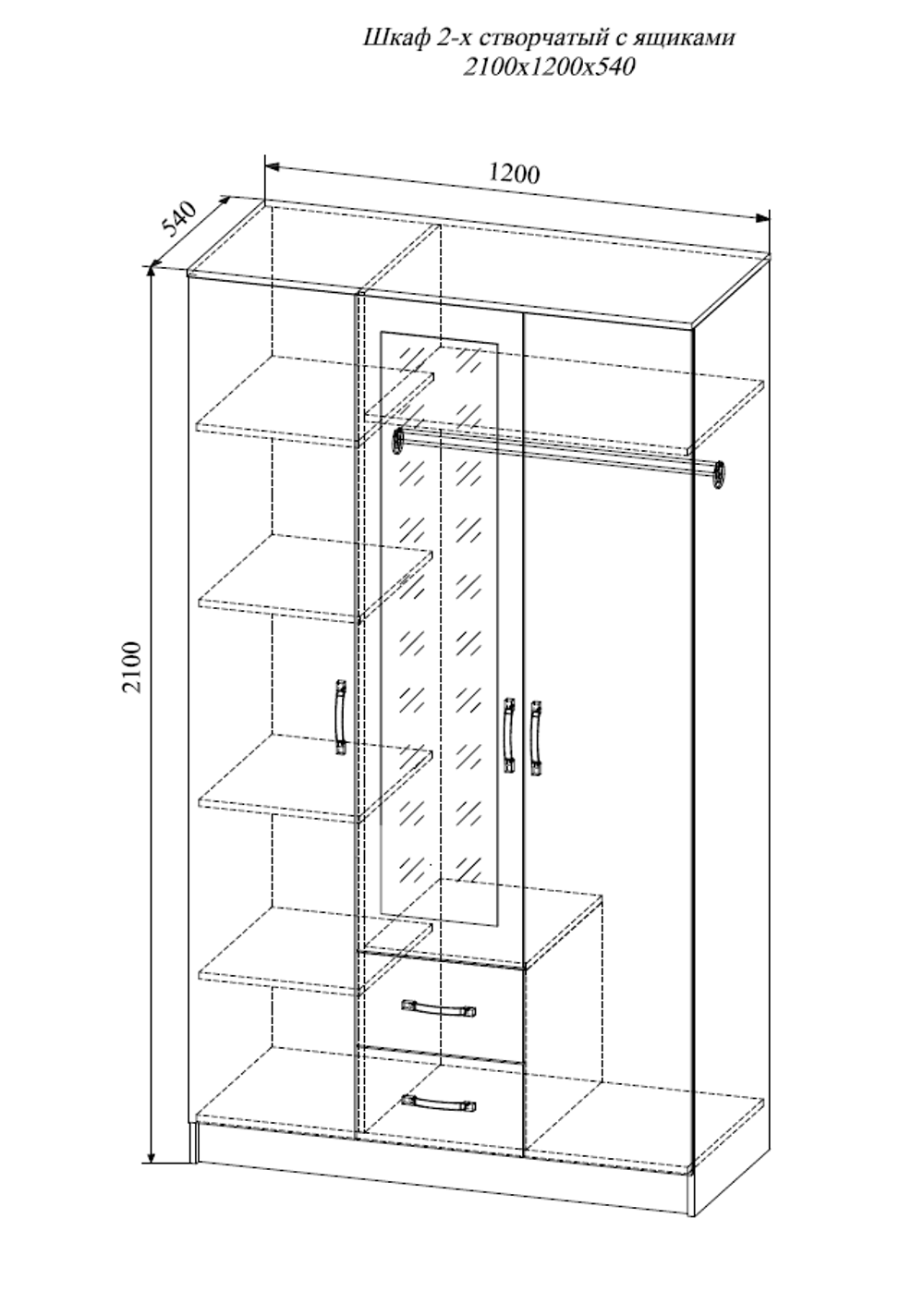 Шкаф 2-х створчатый с ящиками
2100х1200х540

1200
540
2100