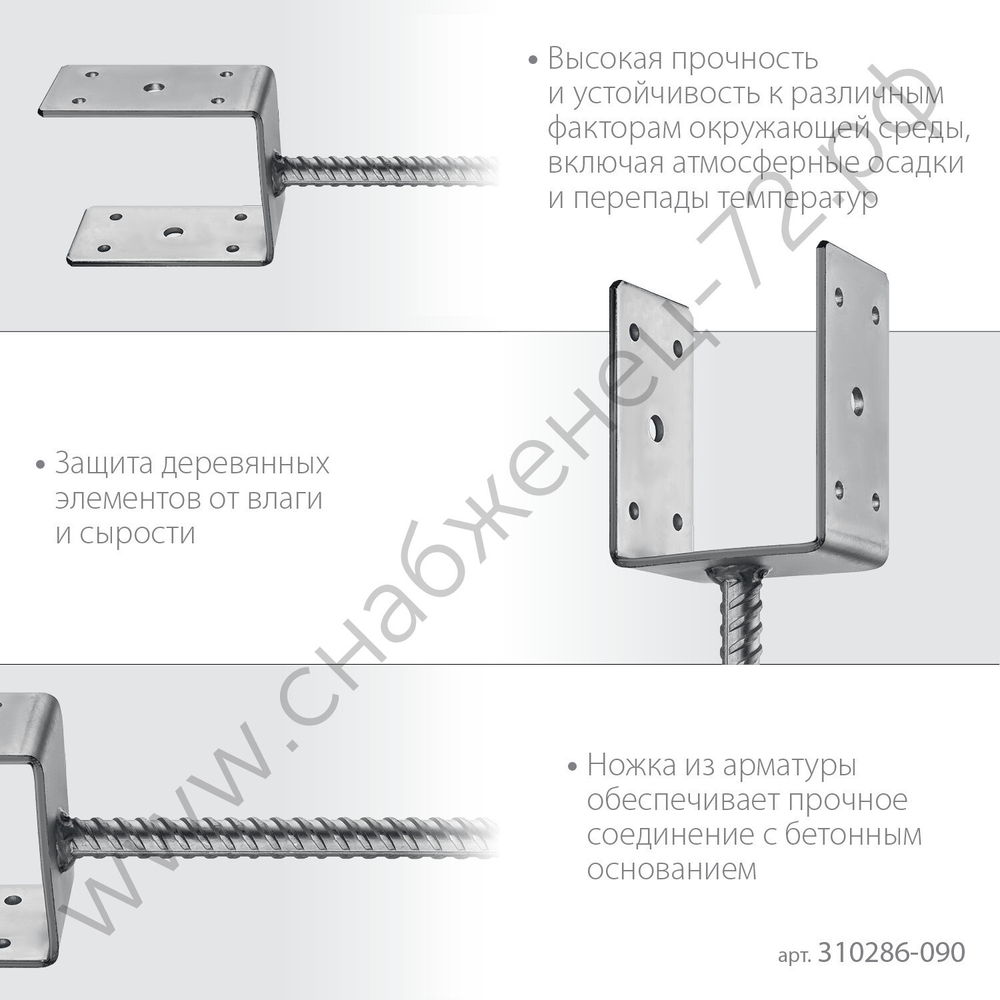 • Высокая прочность и устойчивость к различным факторам окружающей среды, включая атмосферные осадки и перепады температур

• Защита деревянных элементов от влаги и сырости

• Ножка из арматуры обеспечивает прочное соединение с бетонным основанием

арт. 310286-090

www.снабженец-72.рф