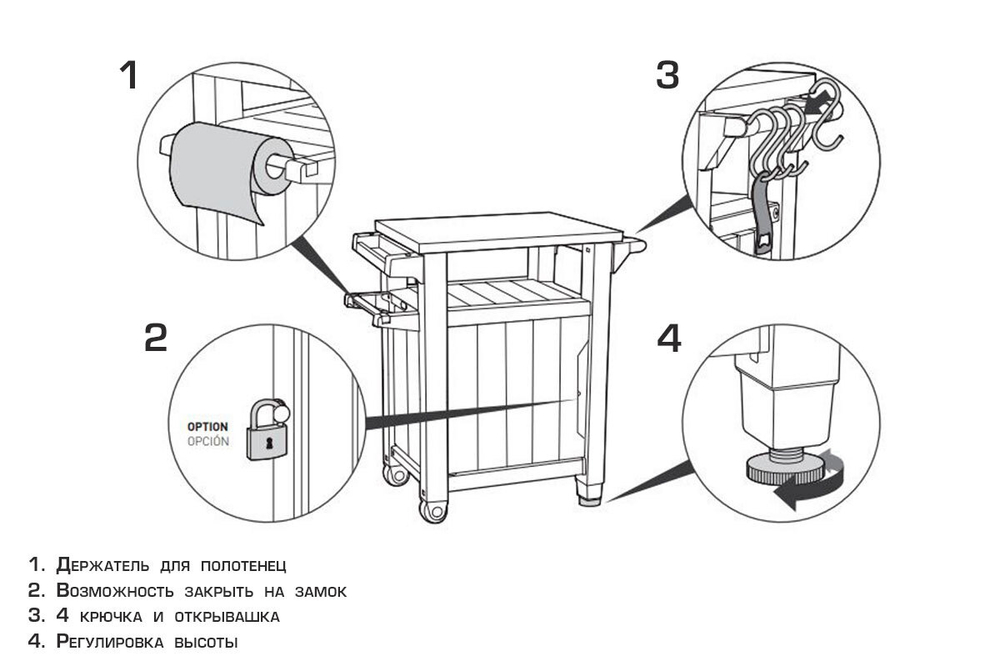 1

3

2

OPTION
OPCIÓN

4

1. Держатель для полотенец
2. Возможность закрыть на замок
3. 4 крючка и открывашка
4. Регулировка высоты