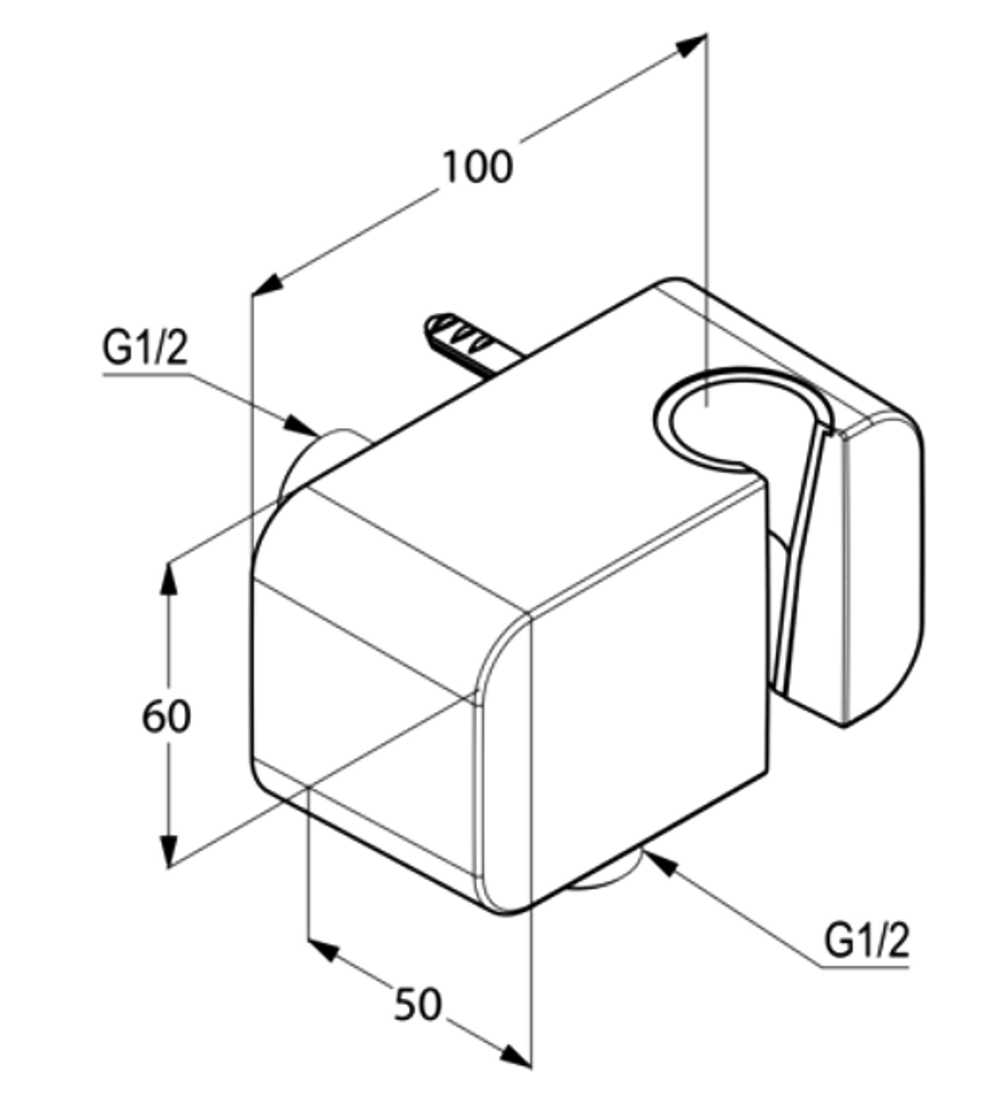 100

G1/2

60

50

G1/2