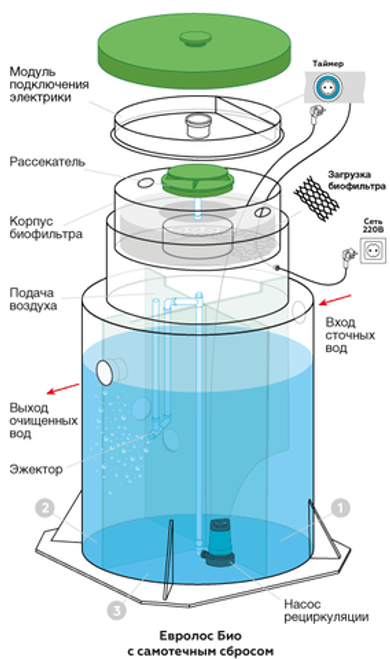 Модуль подключения электрики

Таймер

Рассекатель

Загрузка биофильтра

Корпус биофильтра

Сеть 220В

Подача воздуха

Вход сточных вод

Выход очищенных вод

Эжектор

2

1

3

Насос рециркуляции

Евролос Био с самотечным сбросом