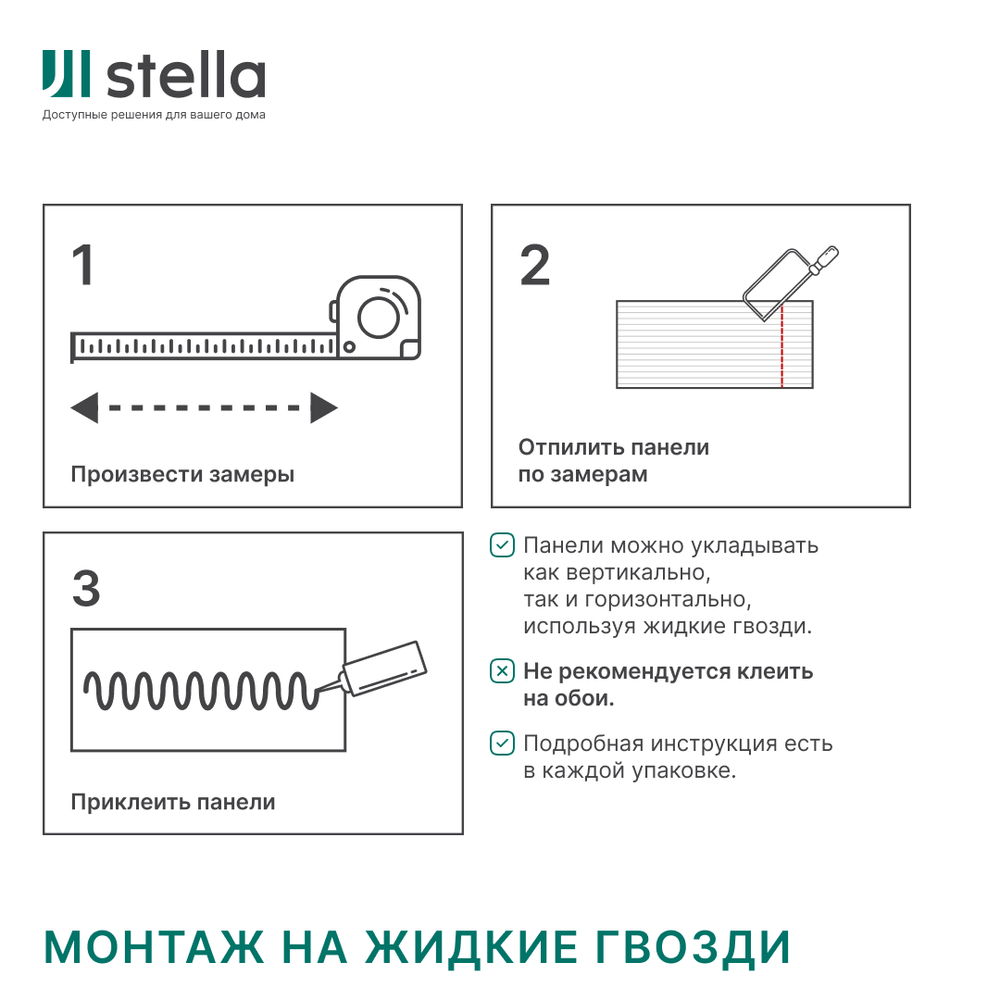 stella
Доступные решения для вашего дома

1

Произвести замеры

2

Отпилить панели по замерам

3

Приклеить панели

Панели можно укладывать как вертикально, так и горизонтально, используя жидкие гвозди.

Не рекомендуется клеить на обои.

Подробная инструкция есть в каждой упаковке.

МОНТАЖ НА ЖИДКИЕ ГВОЗДИ