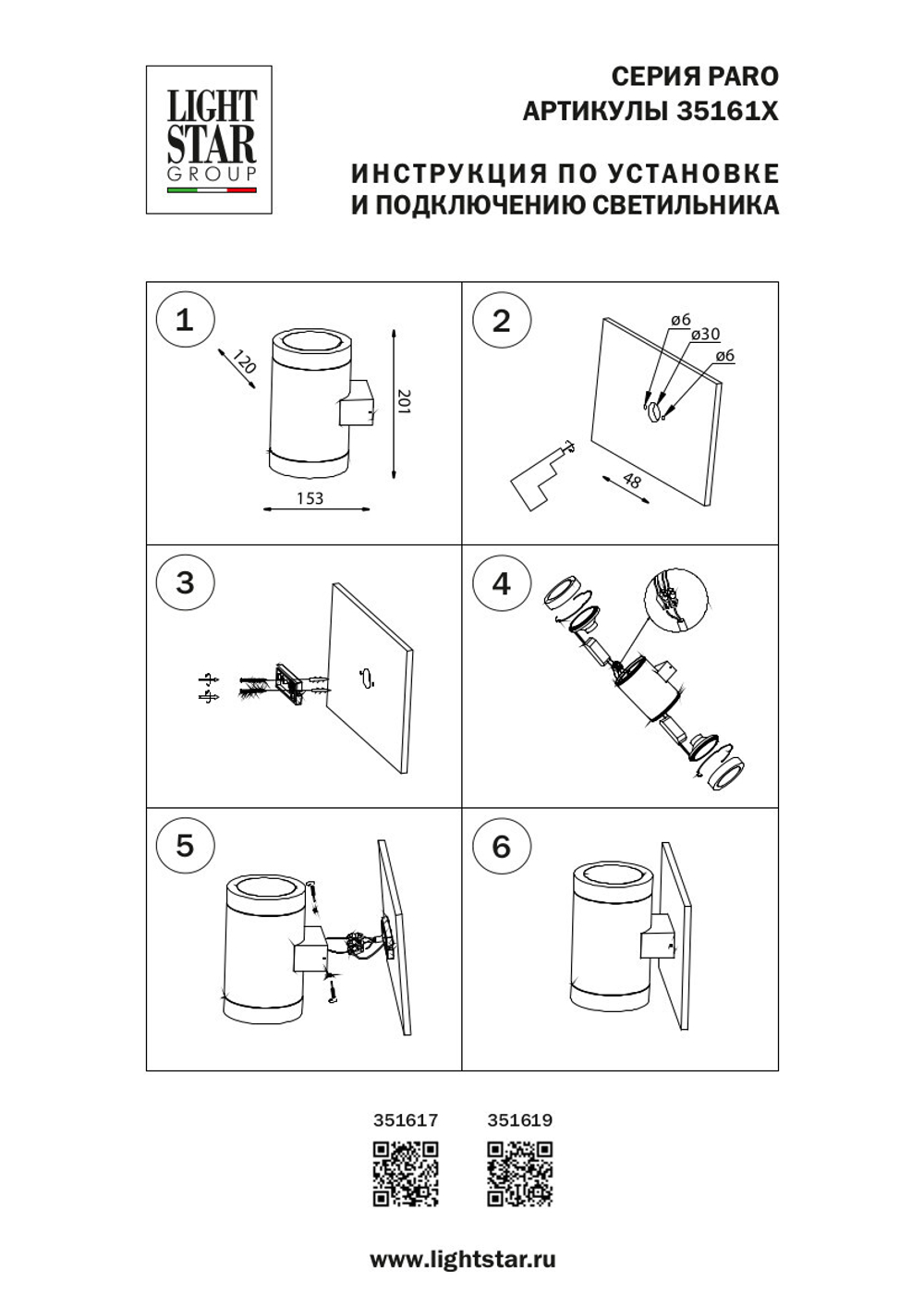 LIGHT STAR GROUP

СЕРИЯ PARO
АРТИКУЛЫ 35161X

ИНСТРУКЦИЯ ПО УСТАНОВКЕ
И ПОДКЛЮЧЕНИЮ СВЕТИЛЬНИКА

1
120
201
153

2
ø6
ø30
ø6
48

3

4

5

6

351617 351619

www.lightstar.ru