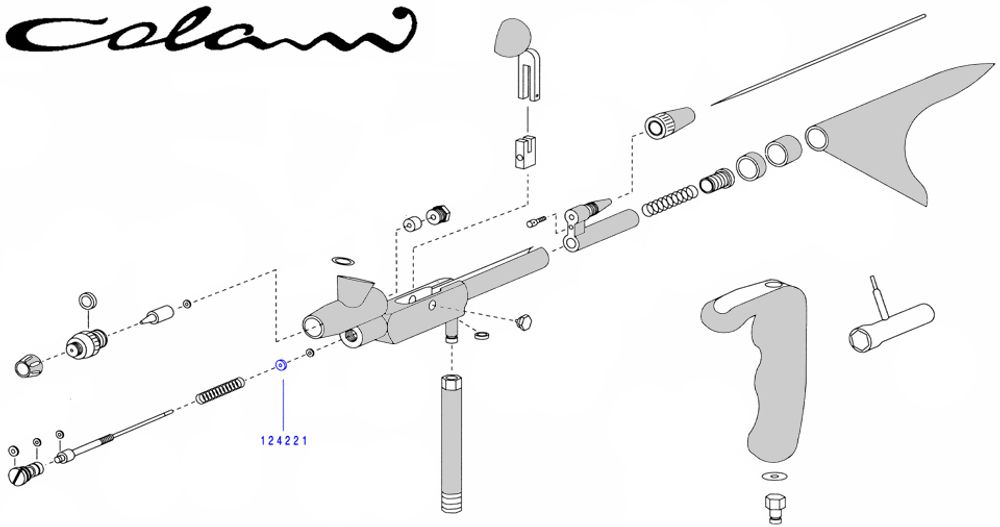 Colani

124221