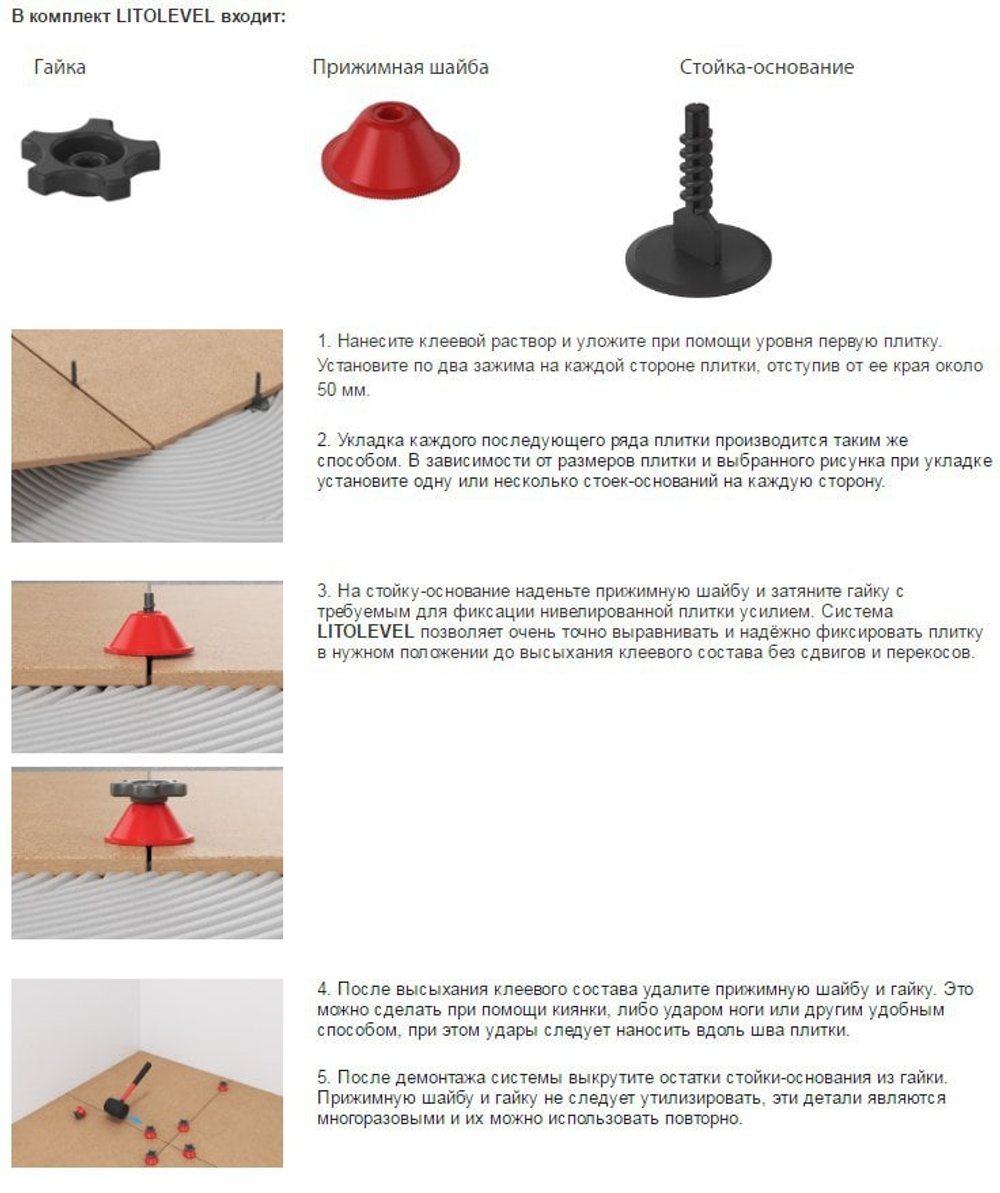 В комплект LITOLEVEL входит:

Гайка

Прижимная шайба

Стойка-основание

1. Нанесите клеевой раствор и уложите при помощи уровня первую плитку. Установите по два зажима на каждой стороне плитки, отступив от ее края около 50 мм.

2. Укладка каждого последующего ряда плитки производится таким же способом. В зависимости от размеров плитки и выбранного рисунка при укладке установите одну или несколько стоек-оснований на каждую сторону.

3. На стойку-основание наденьте прижимную шайбу и затяните гайку с требуемым для фиксации нивелированной плитки усилием. Система LITOLEVEL позволяет очень точно выравнивать и надёжно фиксировать плитку в нужном положении до высыхания клеевого состава без сдвигов и перекосов.

4. После высыхания клеевого состава удалите прижимную шайбу и гайку. Это можно сделать при помощи киянки, либо ударом ноги или другим удобным способом, при этом удары следует наносить вдоль шва плитки.

5. После демонтажа системы выкрутите остатки стойки-основания из гайки. Прижимную шайбу и гайку не следует утилизировать, эти детали являются многоразовыми и их можно использовать повторно.