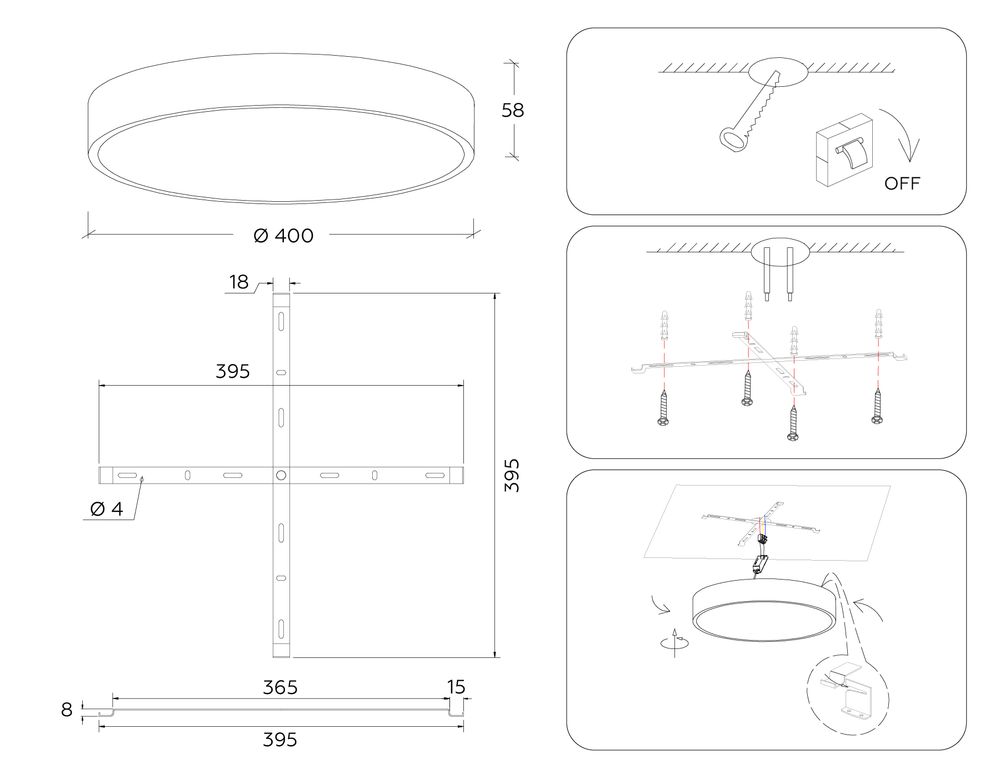 58

Ø 400

18

395

395

Ø 4

365

15

8

395

OFF