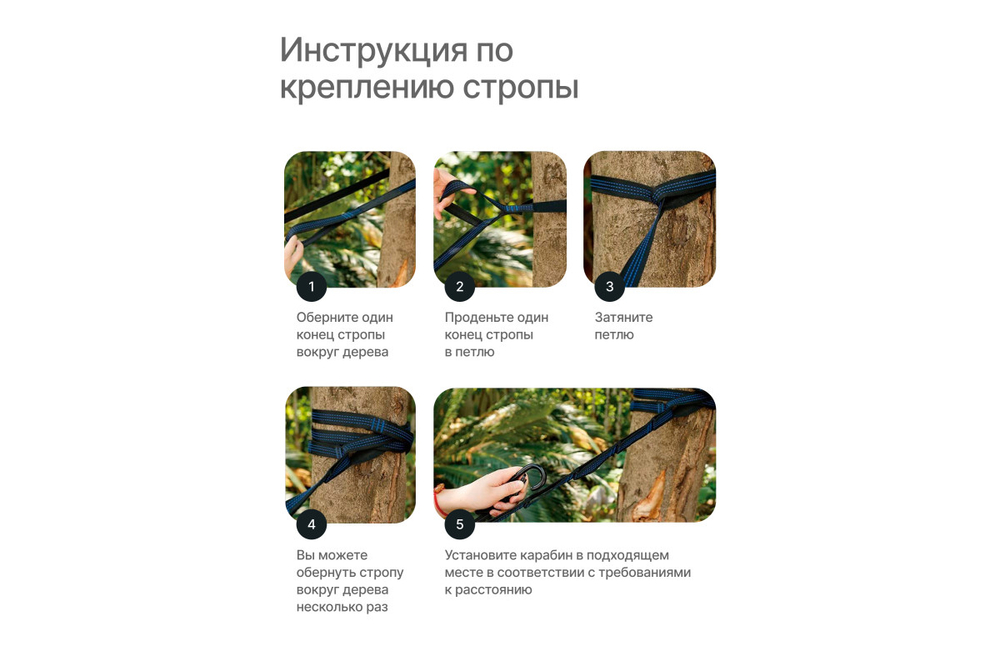 Инструкция по креплению стропы

1
Оберните один конец стропы вокруг дерева

2
Проденьте один конец стропы в петлю

3
Затяните петлю

4
Вы можете обернуть стропу вокруг дерева несколько раз

5
Установите карабин в подходящем месте в соответствии с требованиями к расстоянию