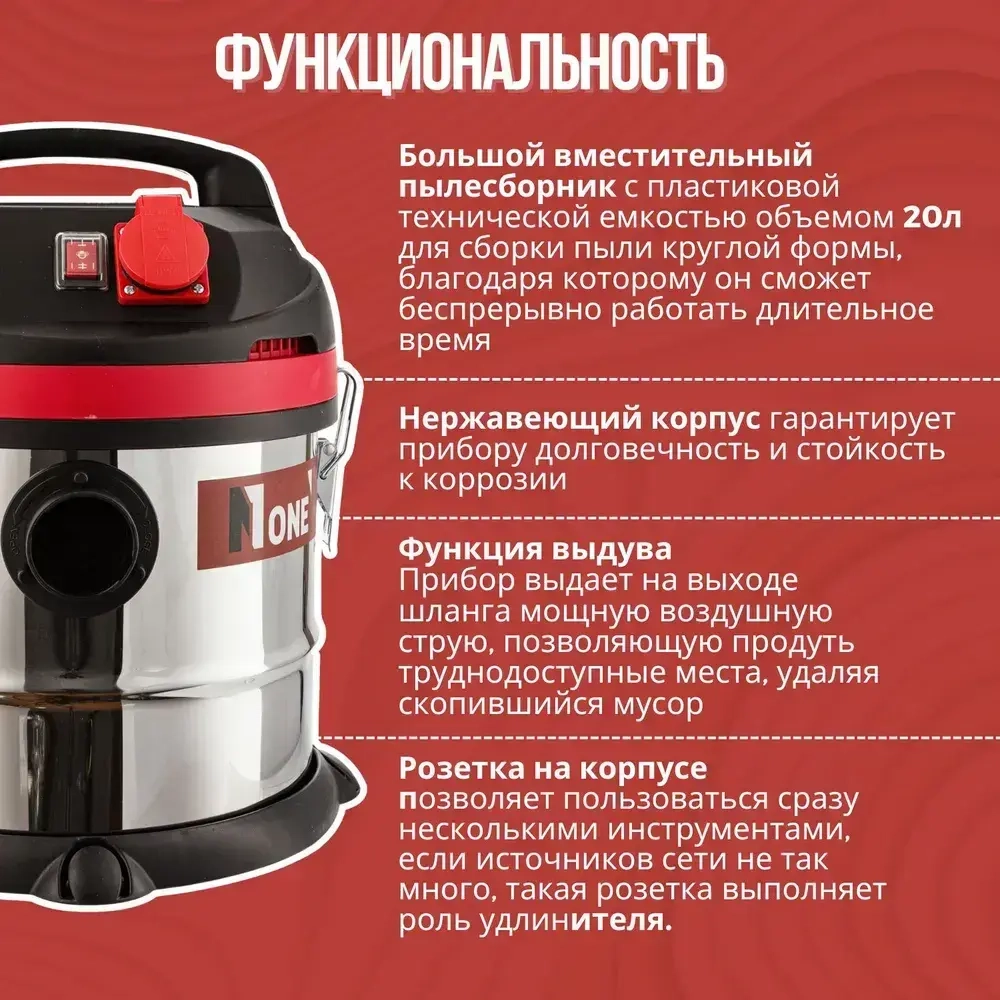 ФУНКЦИОНАЛЬНОСТЬ

Большой вместительный пылесборник с пластиковой технической емкостью объемом 20л для сборки пыли круглой формы, благодаря которому он сможет беспрерывно работать длительное время

Нержавеющий корпус гарантирует прибору долговечность и стойкость к коррозии

Функция выдува
Прибор выдает на выходе шланга мощную воздушную струю, позволяющую продуть труднодоступные места, удаляя скопившийся мусор

Розетка на корпусе
позволяет пользоваться сразу несколькими инструментами, если источников сети не так много, такая розетка выполняет роль удлинителя.

ONE