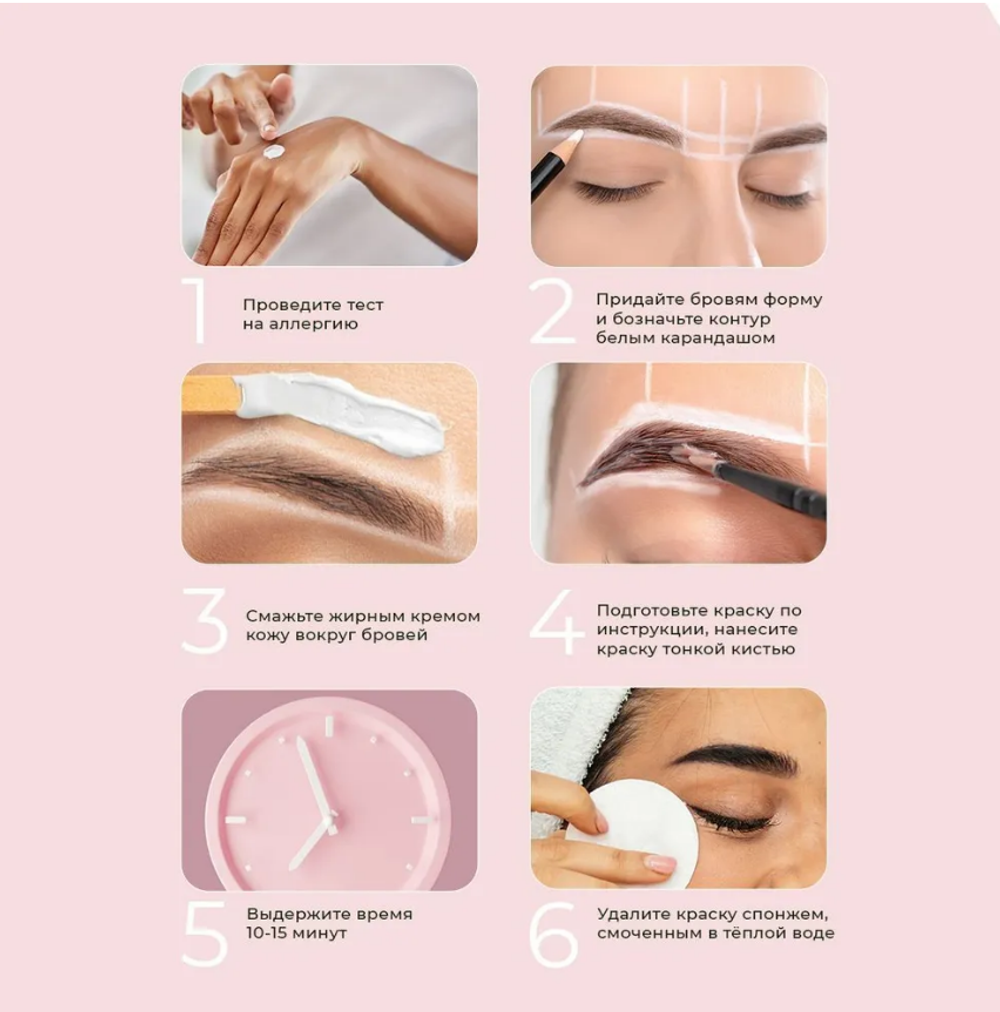 1
Проведите тест на аллергию

2
Придайте бровям форму и бозначьте контур белым карандашом

3
Смажьте жирным кремом кожу вокруг бровей

4
Подготовьте краску по инструкции, нанесите краску тонкой кистью

5
Выдержите время 10-15 минут

6
Удалите краску спонжем, смоченным в тёплой воде