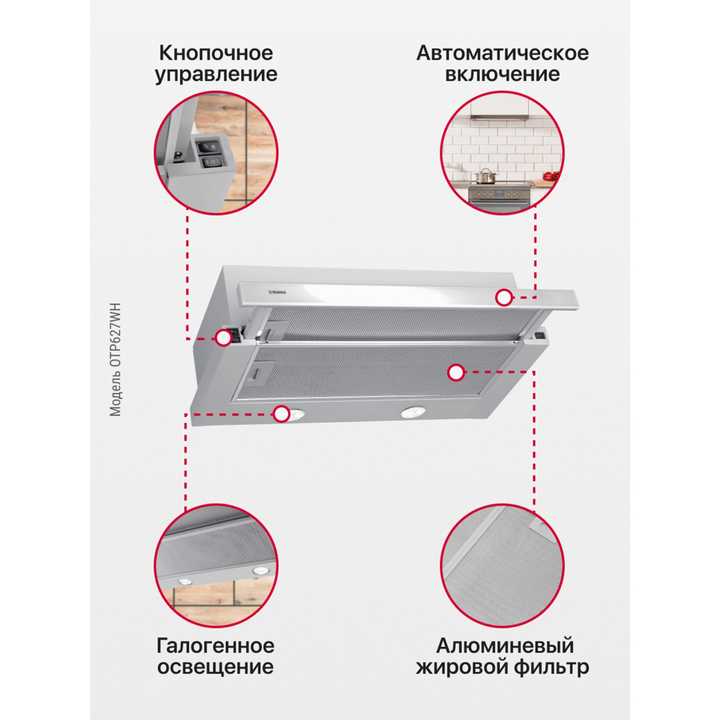 Кнопочное управление

Автоматическое включение

Модель OTP627WH

Галогенное освещение

Алюминевый жировой фильтр