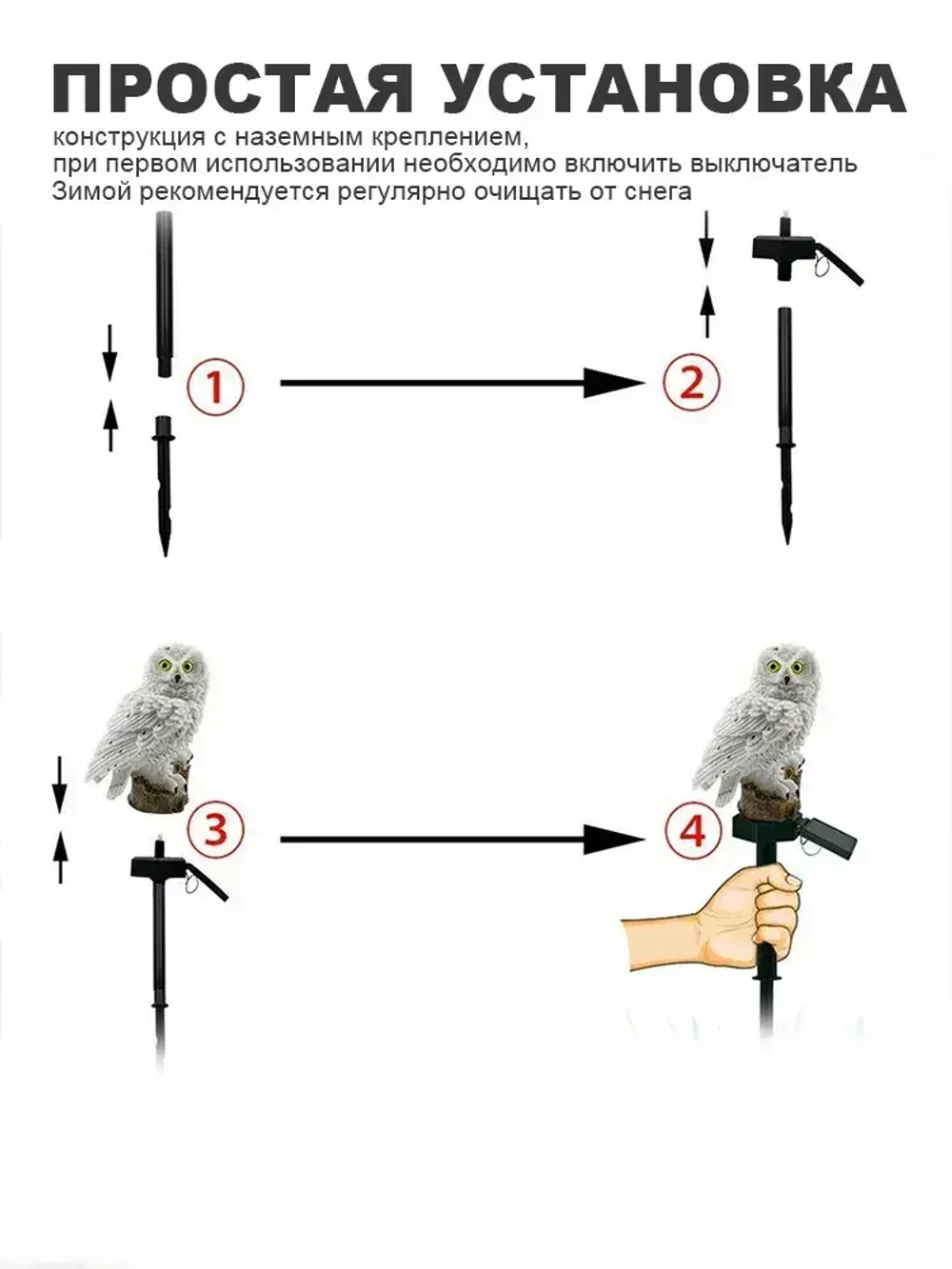 ПРОСТАЯ УСТАНОВКА
конструкция с наземным креплением,
при первом использовании необходимо включить выключатель
Зимой рекомендуется регулярно очищать от снега

1

2

3

4