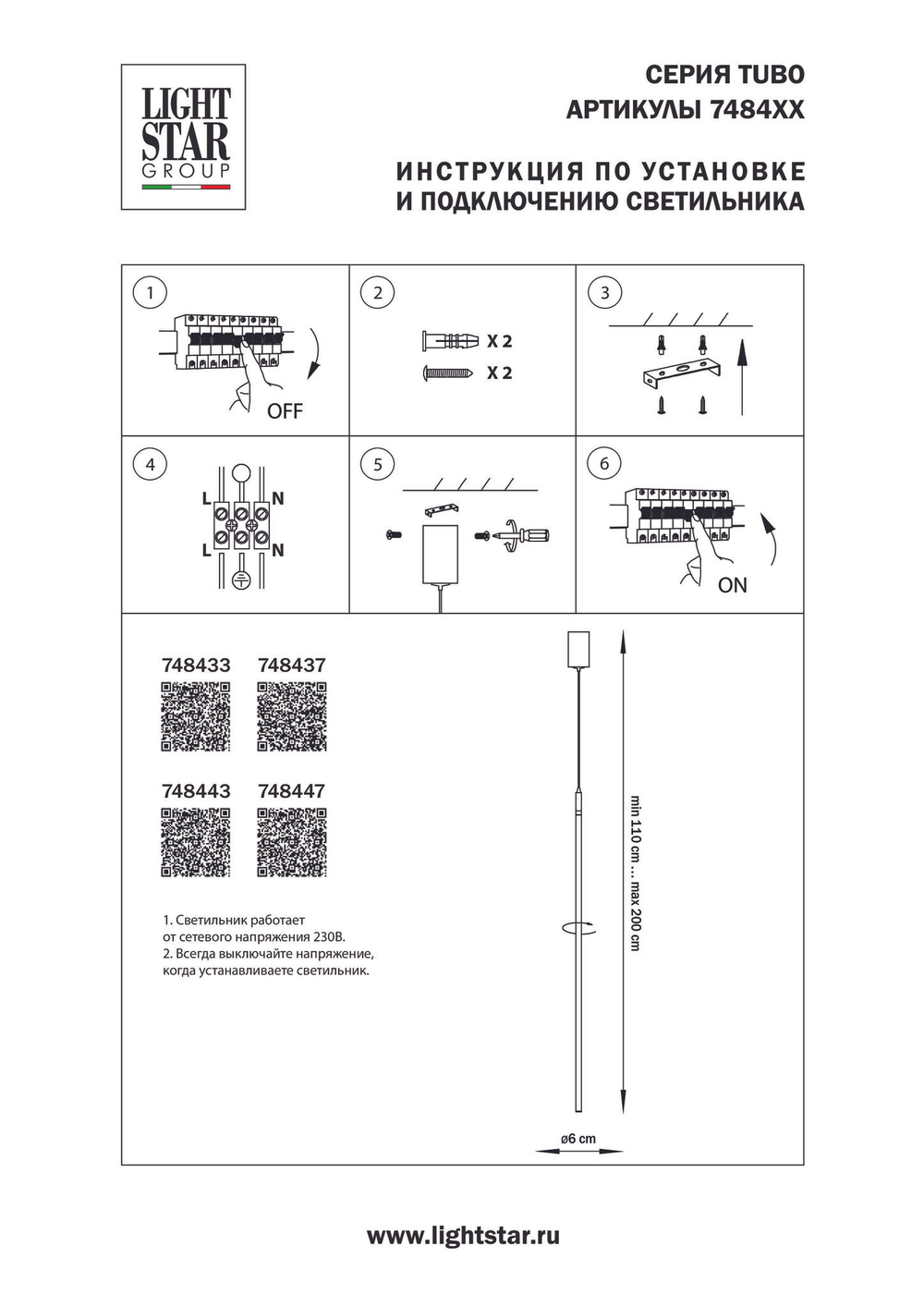 LIGHT STAR GROUP

СЕРИЯ TUBO
АРТИКУЛЫ 7484XX

ИНСТРУКЦИЯ ПО УСТАНОВКЕ
И ПОДКЛЮЧЕНИЮ СВЕТИЛЬНИКА

1
OFF

2
X 2
X 2

3

4
L
N
L
N

5

6
ON

748433 748437

748443 748447

1. Светильник работает от сетевого напряжения 230В.
2. Всегда выключайте напряжение, когда устанавливаете светильник.

min 110 cm ... max 200 cm

ø6 cm

www.lightstar.ru