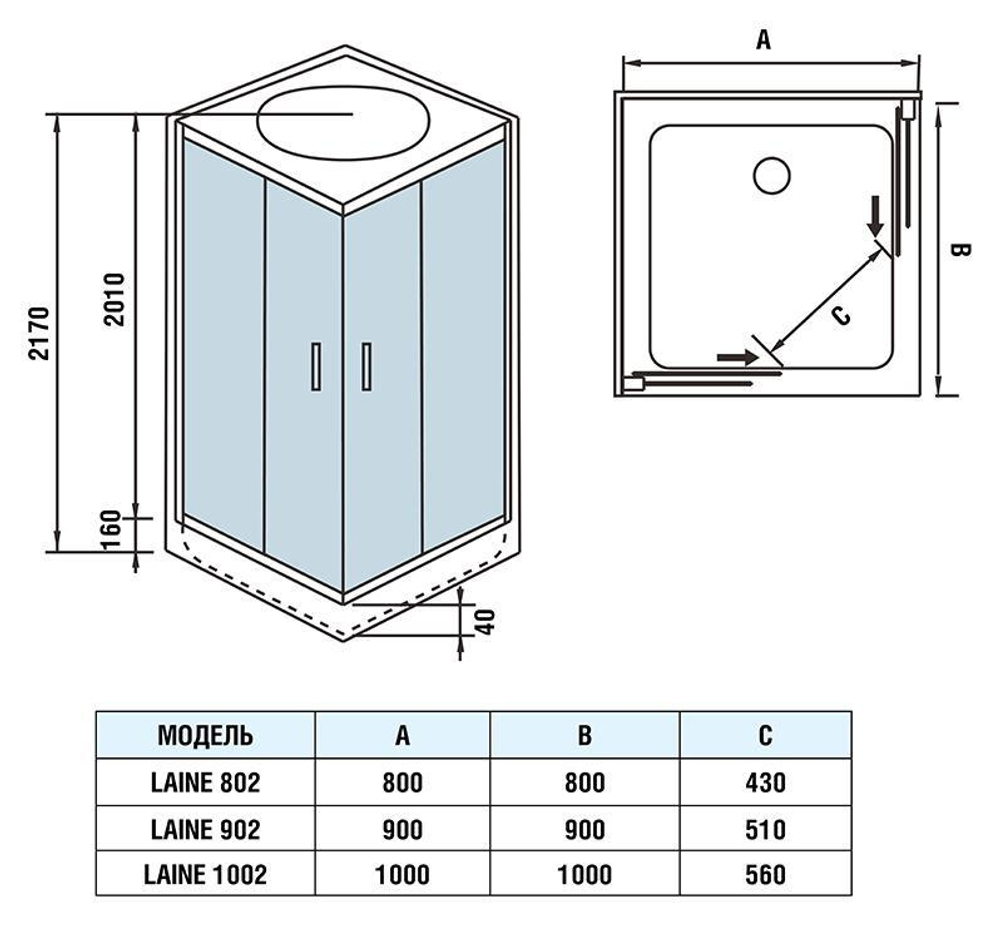 2170
2010
160
40
A
B
C

| МОДЕЛЬ | A | B | C |
|---|---|---|---|
| LAINE 802 | 800 | 800 | 430 |
| LAINE 902 | 900 | 900 | 510 |
| LAINE 1002 | 1000 | 1000 | 560 |