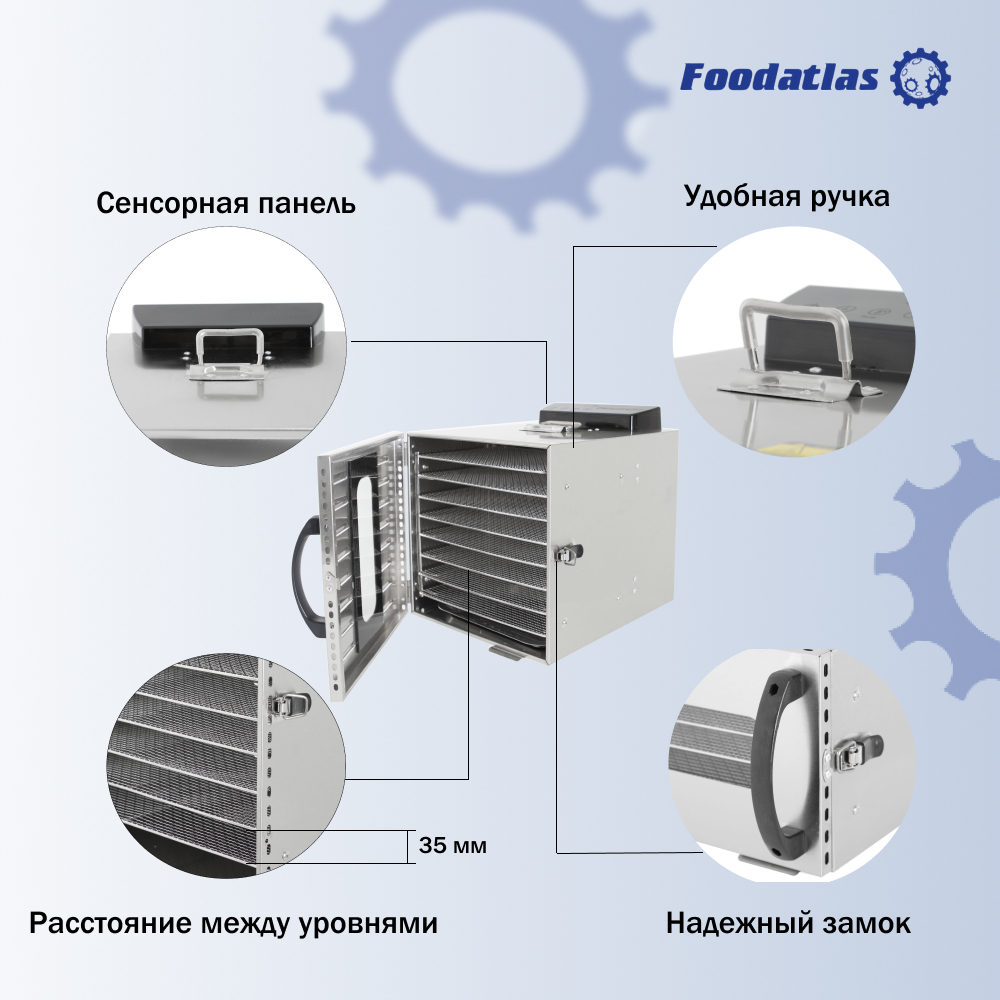 Foodatlas

Сенсорная панель

Удобная ручка

35 мм

Расстояние между уровнями

Надежный замок