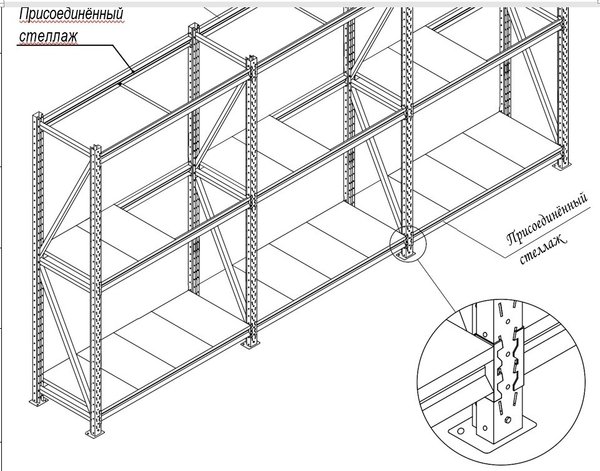 Присоединённый стеллаж

Присоединённый стеллаж