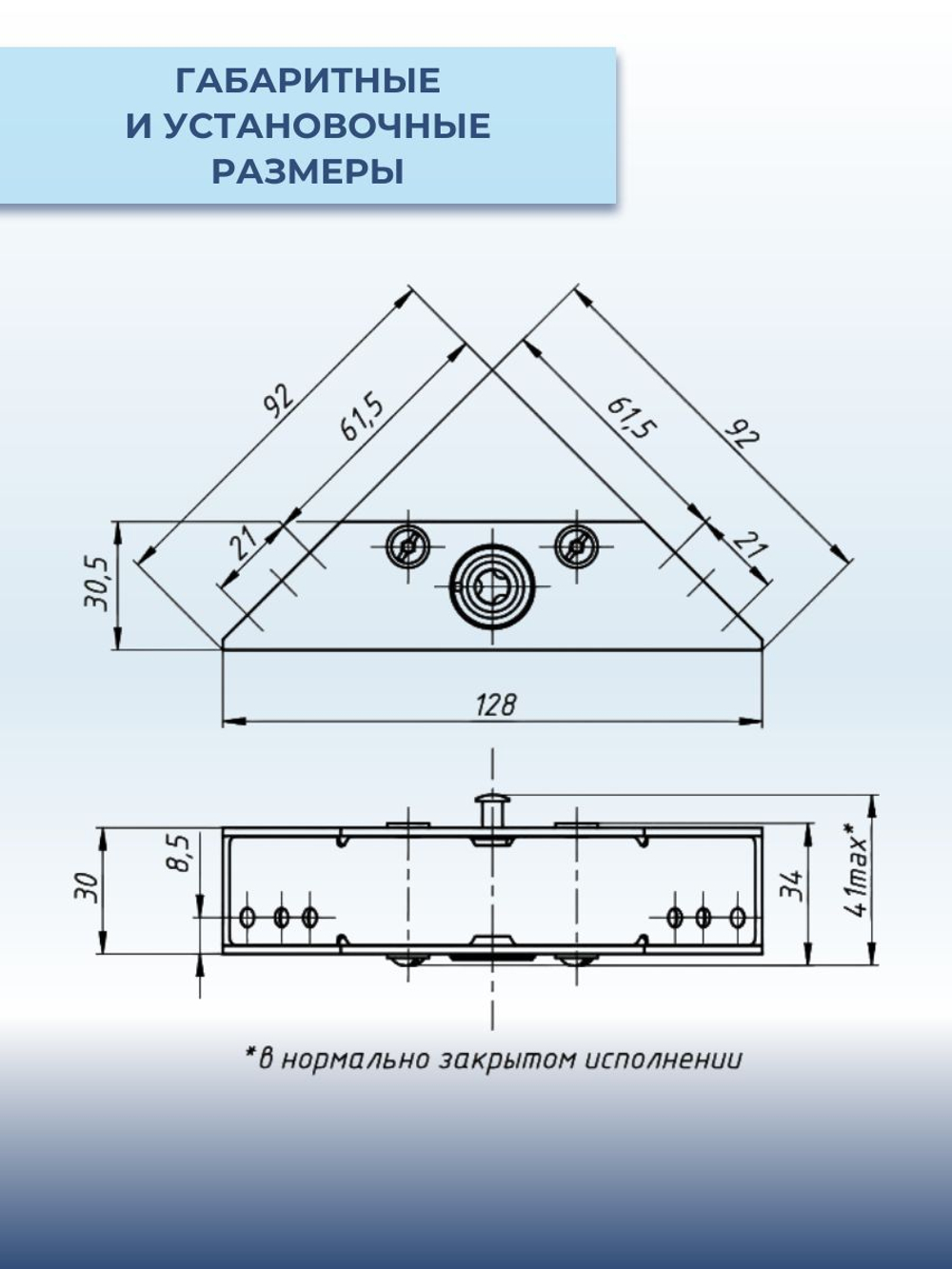 ГАБАРИТНЫЕ
И УСТАНОВОЧНЫЕ
РАЗМЕРЫ

92
61,5
61,5
92
21
21
30,5
128
30
8,5
34
41max*

*в нормально закрытом исполнении