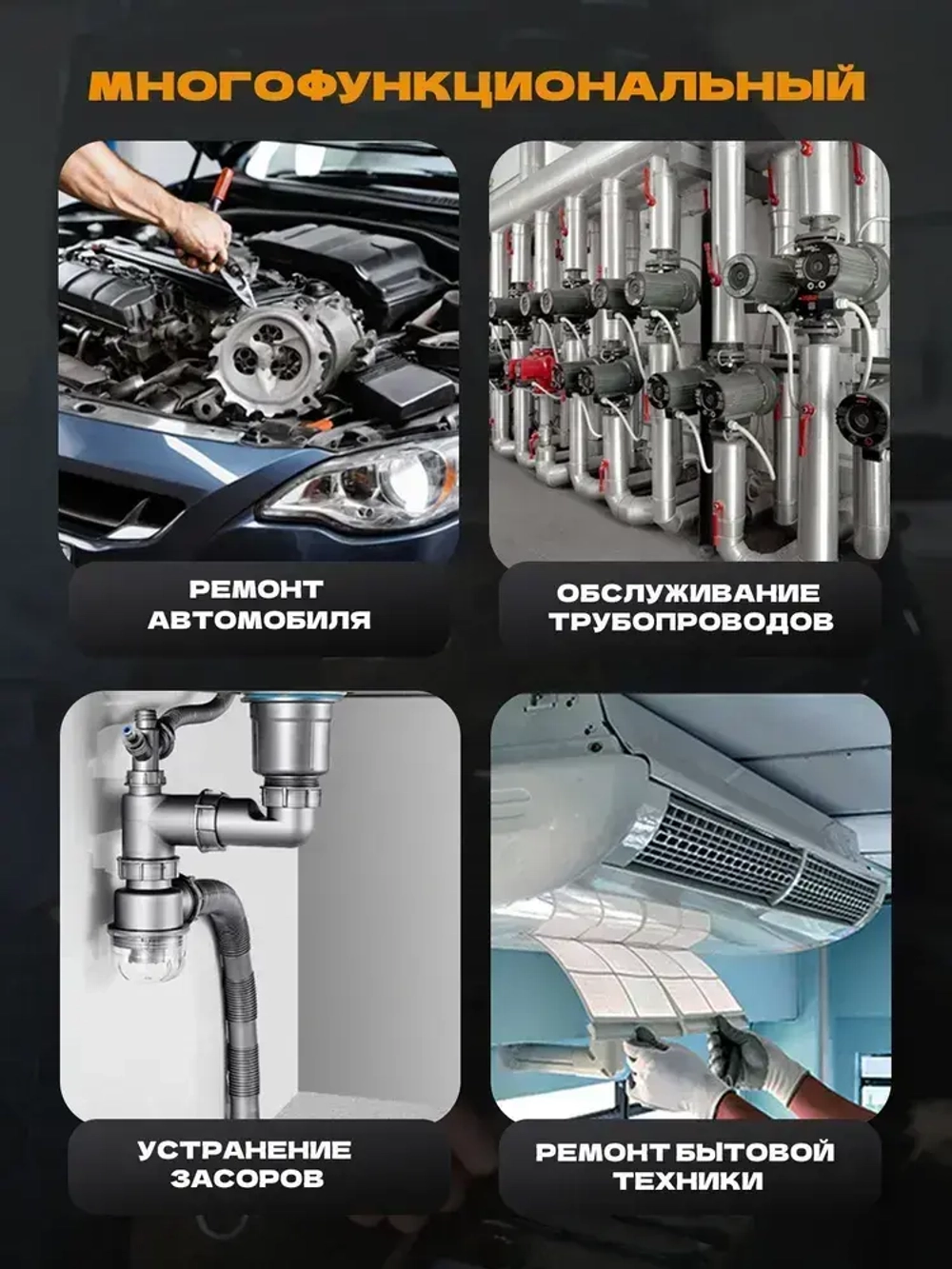 МНОГОФУНКЦИОНАЛЬНЫЙ

РЕМОНТ АВТОМОБИЛЯ

ОБСЛУЖИВАНИЕ ТРУБОПРОВОДОВ

УСТРАНЕНИЕ ЗАСОРОВ

РЕМОНТ БЫТОВОЙ ТЕХНИКИ