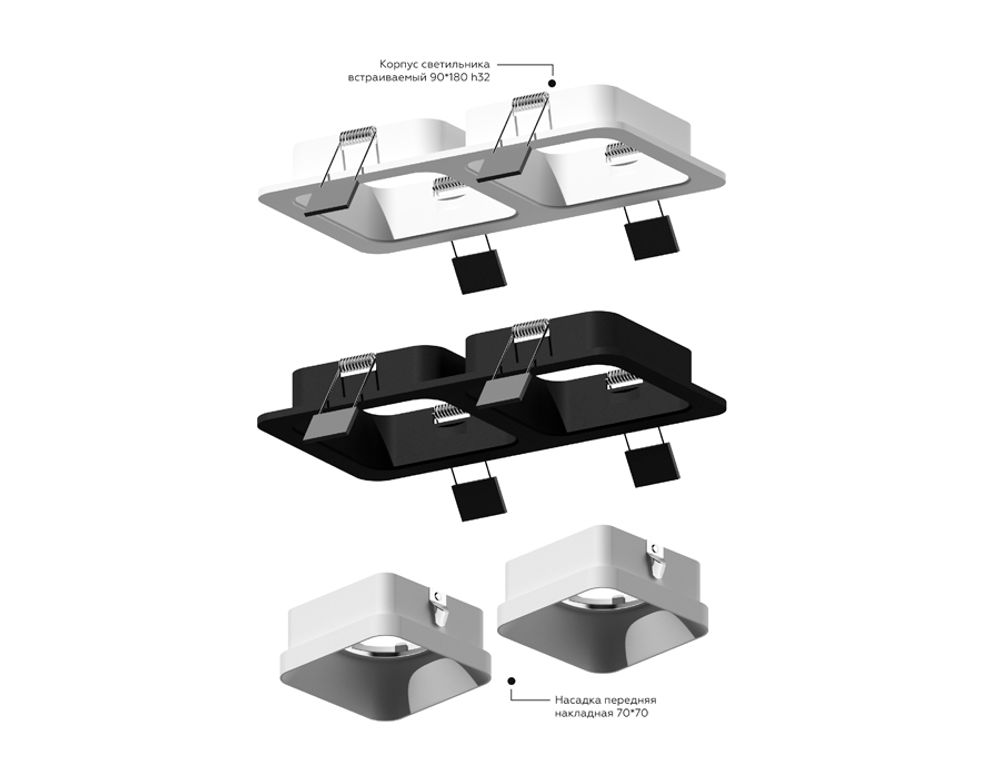 Корпус светильника встраиваемый 90*180 h32

Насадка передняя накладная 70*70