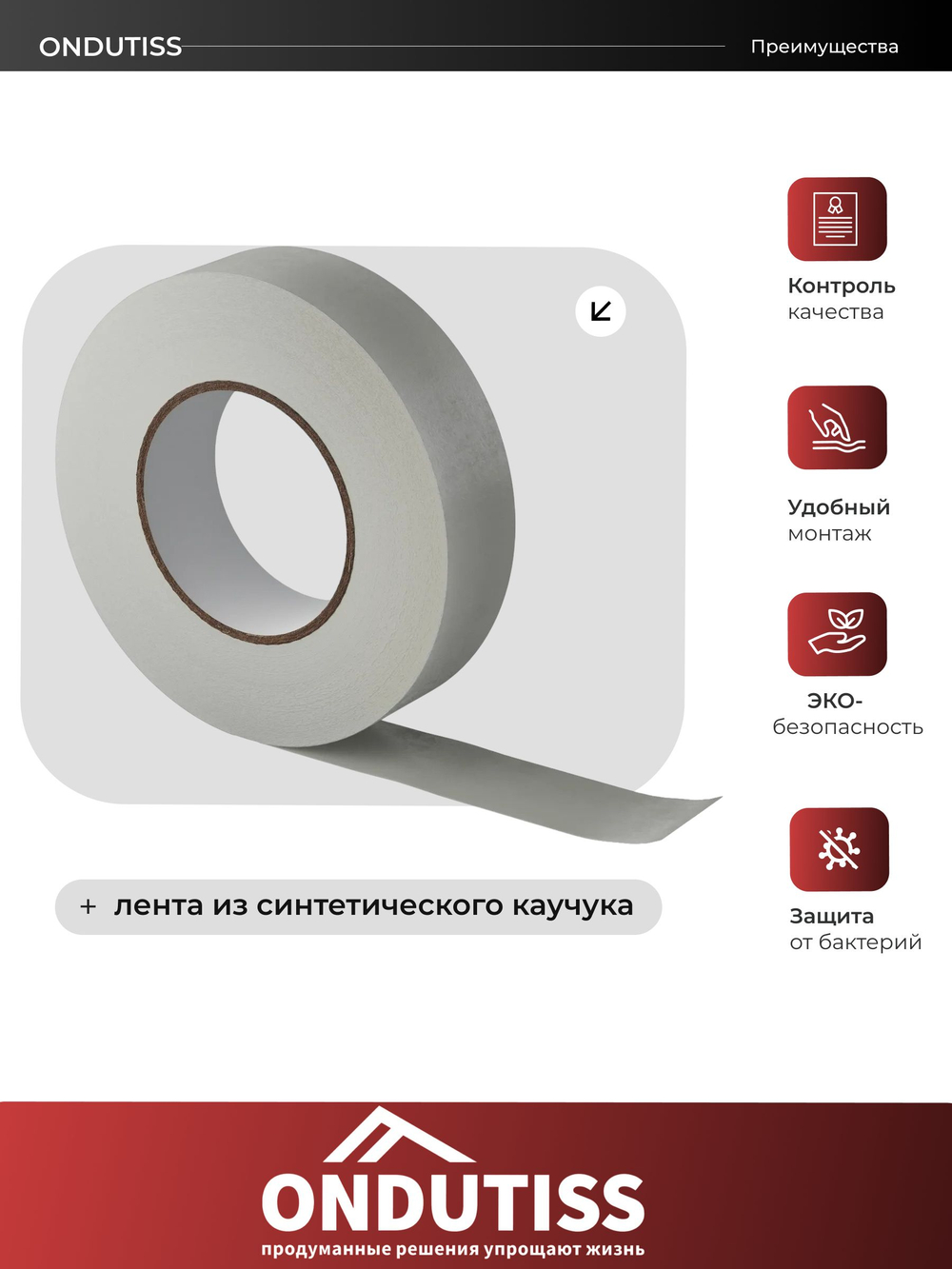 ONDUTISS

Преимущества

Контроль качества

Удобный монтаж

ЭКО-безопасность

Защита от бактерий

+ лента из синтетического каучука

ONDUTISS

продуманные решения упрощают жизнь