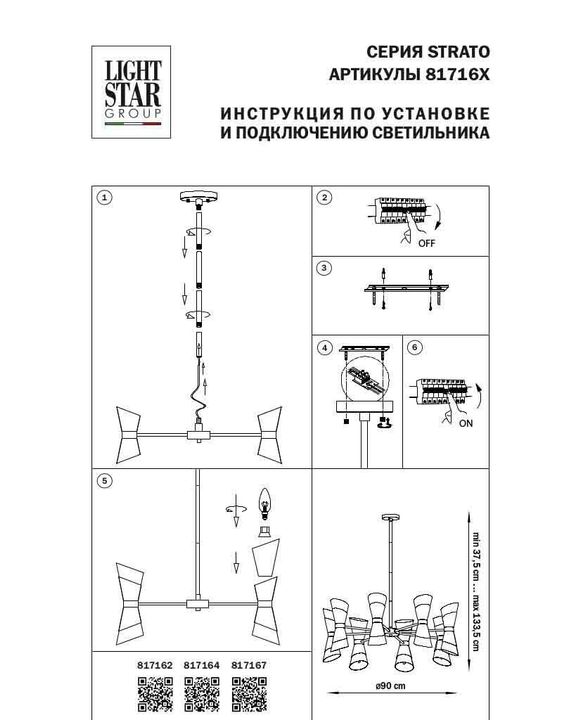 LIGHT STAR GROUP

СЕРИЯ STRATO
АРТИКУЛЫ 81716X

ИНСТРУКЦИЯ ПО УСТАНОВКЕ
И ПОДКЛЮЧЕНИЮ СВЕТИЛЬНИКА

1

2

OFF

3

4

6

ON

5

min 37,5 cm ... max 133,5 cm

ø90 cm

817162 817164 817167