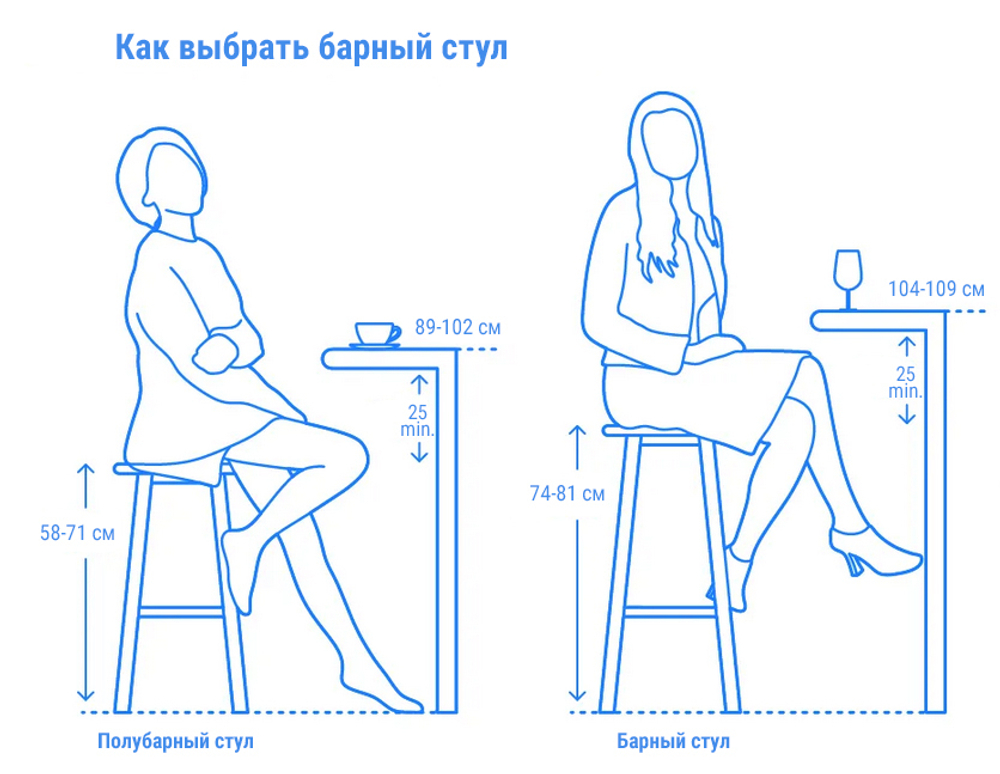 Как выбрать барный стул

89-102 см

25 min.

58-71 см

Полубарный стул

104-109 см

25 min.

74-81 см

Барный стул