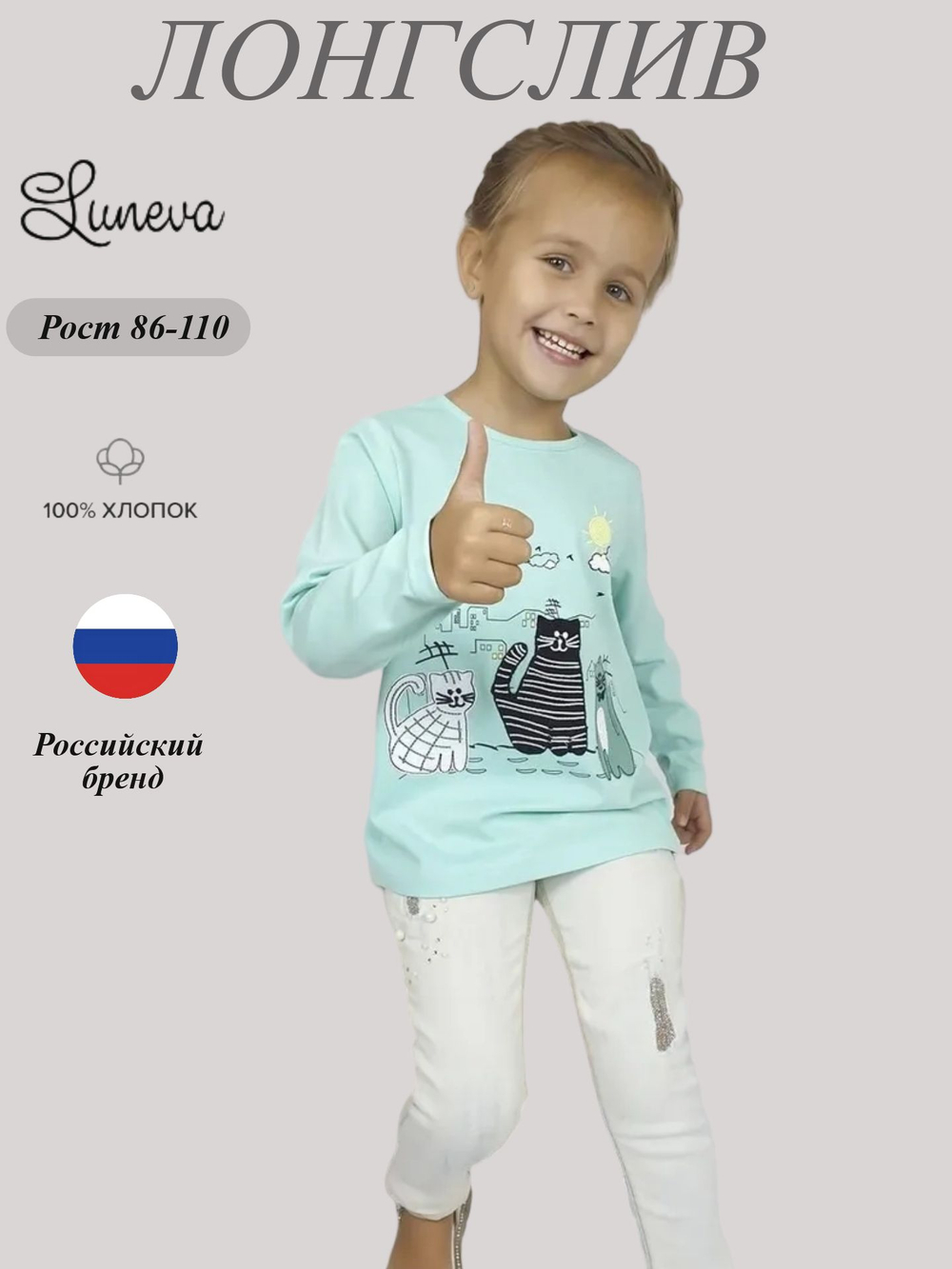 ЛОНГСЛИВ

Luneva

Рост 86-110

100% ХЛОПОК

Российский бренд