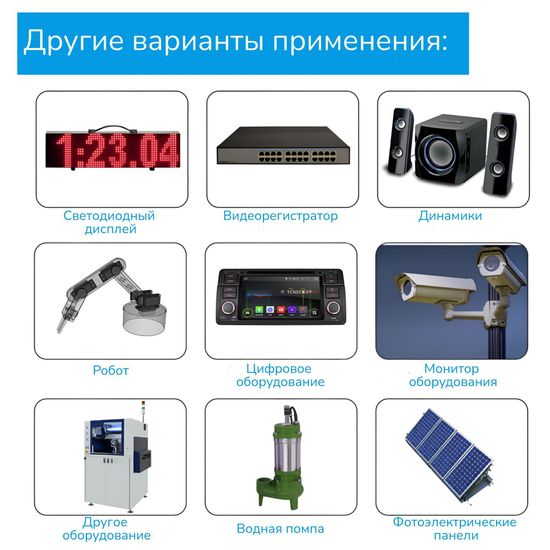 Другие варианты применения:

1:23.04

Светодиодный дисплей

Видеорегистратор

Динамики

Робот

Цифровое оборудование

Монитор оборудования

Другое оборудование

Водная помпа

Фотоэлектрические панели