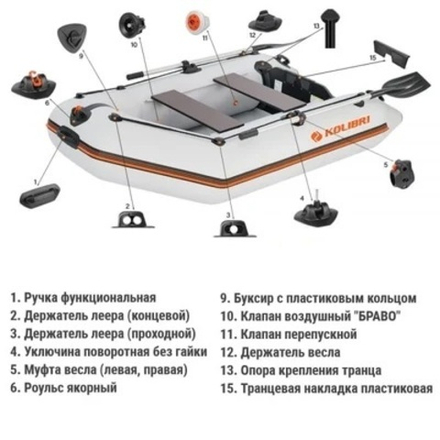 9
10
11
12
13
15
6
KOLIBRI
5
1
2
3
4

1. Ручка функциональная
2. Держатель леера (концевой)
3. Держатель леера (проходной)
4. Уключина поворотная без гайки
5. Муфта весла (левая, правая)
6. Роульс якорный

9. Буксир с пластиковым кольцом
10. Клапан воздушный "БРАВО"
11. Клапан перепускной
12. Держатель весла
13. Опора крепления транца
15. Транцевая накладка пластиковая