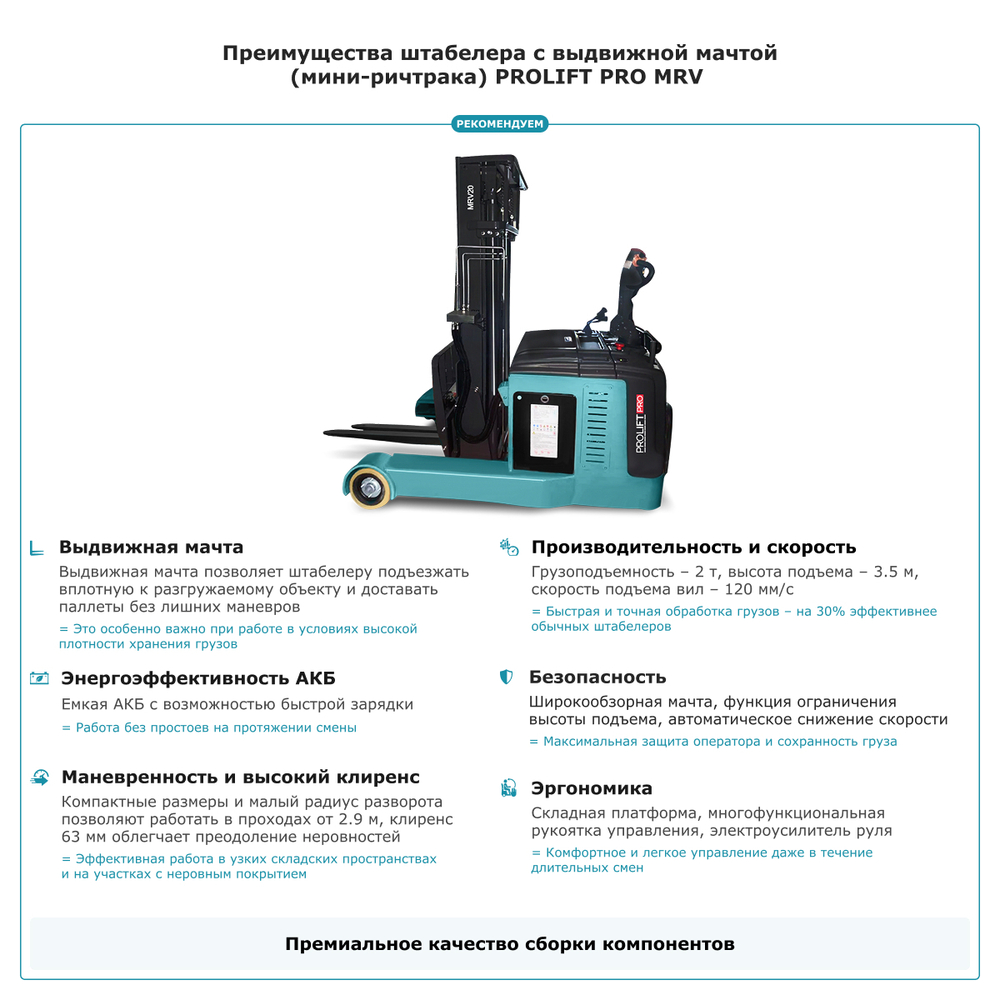 Преимущества штабелера с выдвижной мачтой (мини-ричтрака) PROLIFT PRO MRV

РЕКОМЕНДУЕМ

MRV20

PROLIFT PRO

Выдвижная мачта
Выдвижная мачта позволяет штабелеру подъезжать вплотную к разгружаемому объекту и доставать паллеты без лишних маневров
= Это особенно важно при работе в условиях высокой плотности хранения грузов

Энергоэффективность АКБ
Емкая АКБ с возможностью быстрой зарядки
= Работа без простоев на протяжении смены

Маневренность и высокий клиренс
Компактные размеры и малый радиус разворота позволяют работать в проходах от 2.9 м, клиренс 63 мм облегчает преодоление неровностей
= Эффективная работа в узких складских пространствах и на участках с неровным покрытием

Производительность и скорость
Грузоподъемность – 2 т, высота подъема – 3.5 м, скорость подъема вил – 120 мм/с
= Быстрая и точная обработка грузов – на 30% эффективнее обычных штабелеров

Безопасность
Широкообзорная мачта, функция ограничения высоты подъема, автоматическое снижение скорости
= Максимальная защита оператора и сохранность груза

Эргономика
Складная платформа, многофункциональная рукоятка управления, электроусилитель руля
= Комфортное и легкое управление даже в течение длительных смен

Премиальное качество сборки компонентов