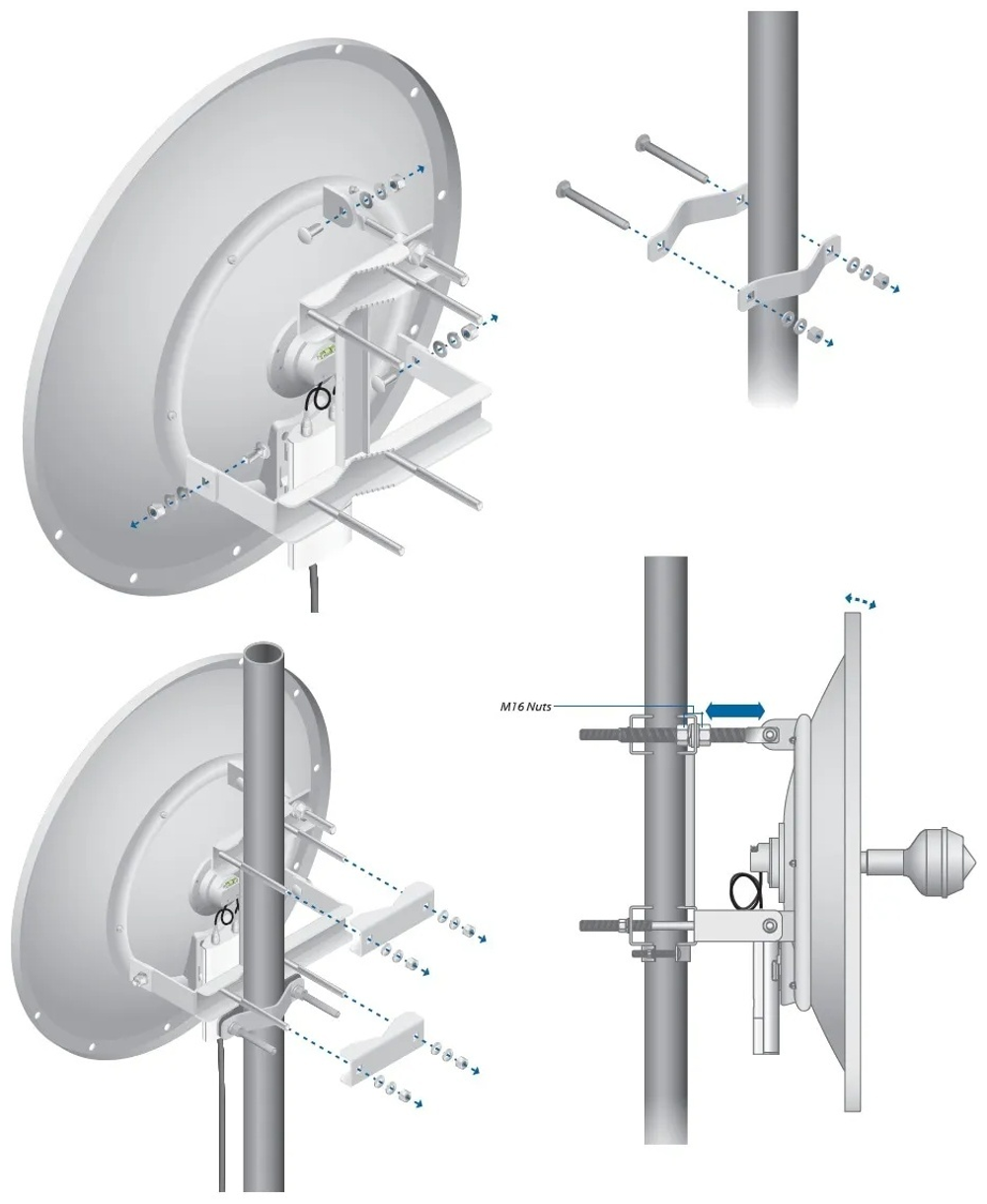 M16 Nuts