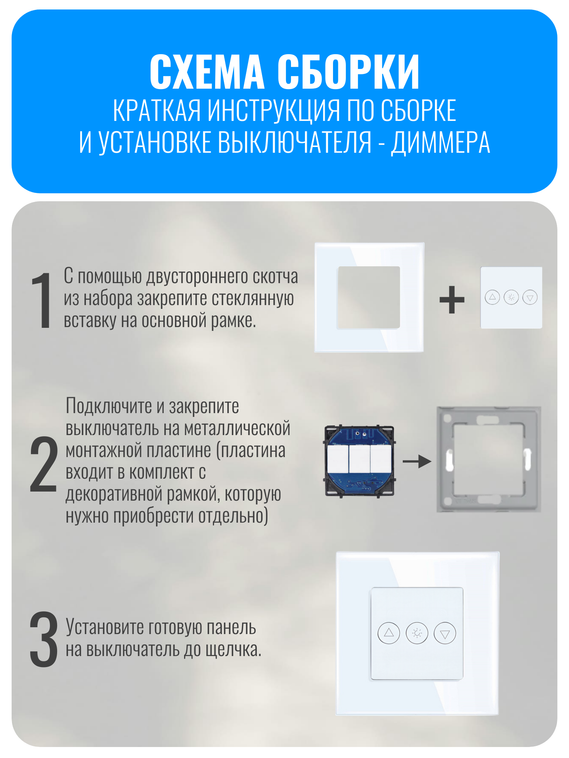 СХЕМА СБОРКИ
КРАТКАЯ ИНСТРУКЦИЯ ПО СБОРКЕ И УСТАНОВКЕ ВЫКЛЮЧАТЕЛЯ - ДИММЕРА

1 С помощью двустороннего скотча из набора закрепите стеклянную вставку на основной рамке.

+

2 Подключите и закрепите выключатель на металлической монтажной пластине (пластина входит в комплект с декоративной рамкой, которую нужно приобрести отдельно)

3 Установите готовую панель на выключатель до щелчка.