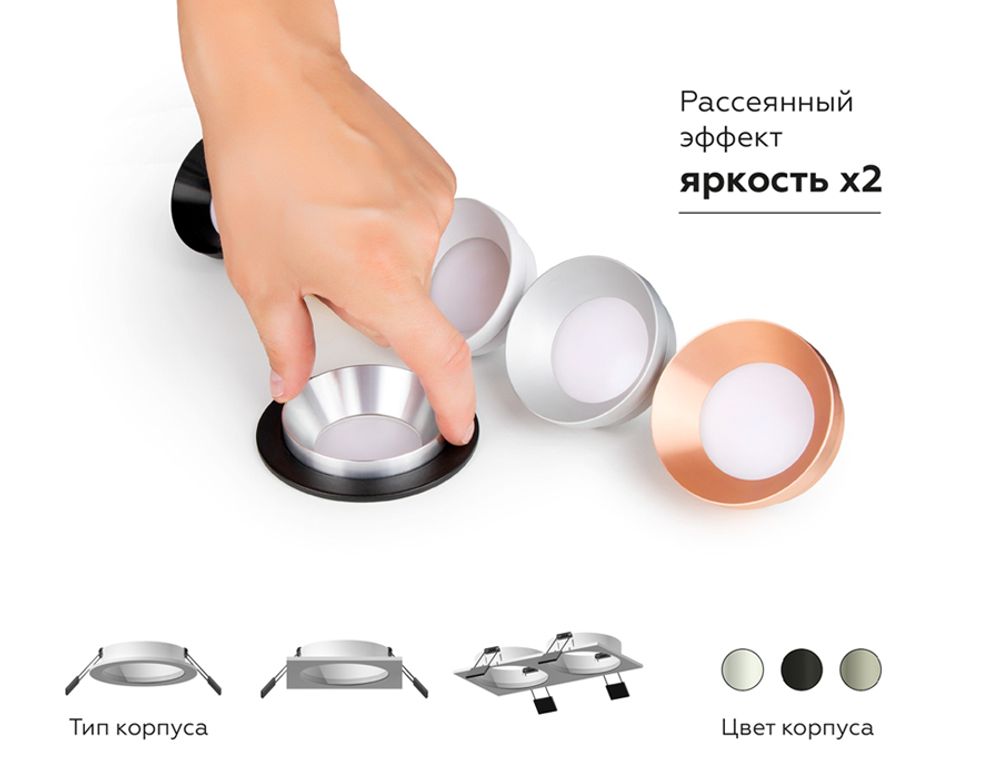 Рассеянный эффект
яркость x2

Тип корпуса

Цвет корпуса