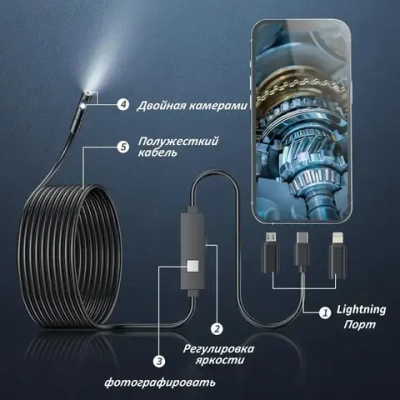 4 Двойная камерами

5 Полужесткий кабель

1 Lightning Порт

2 Регулировка яркости

3

фотографировать