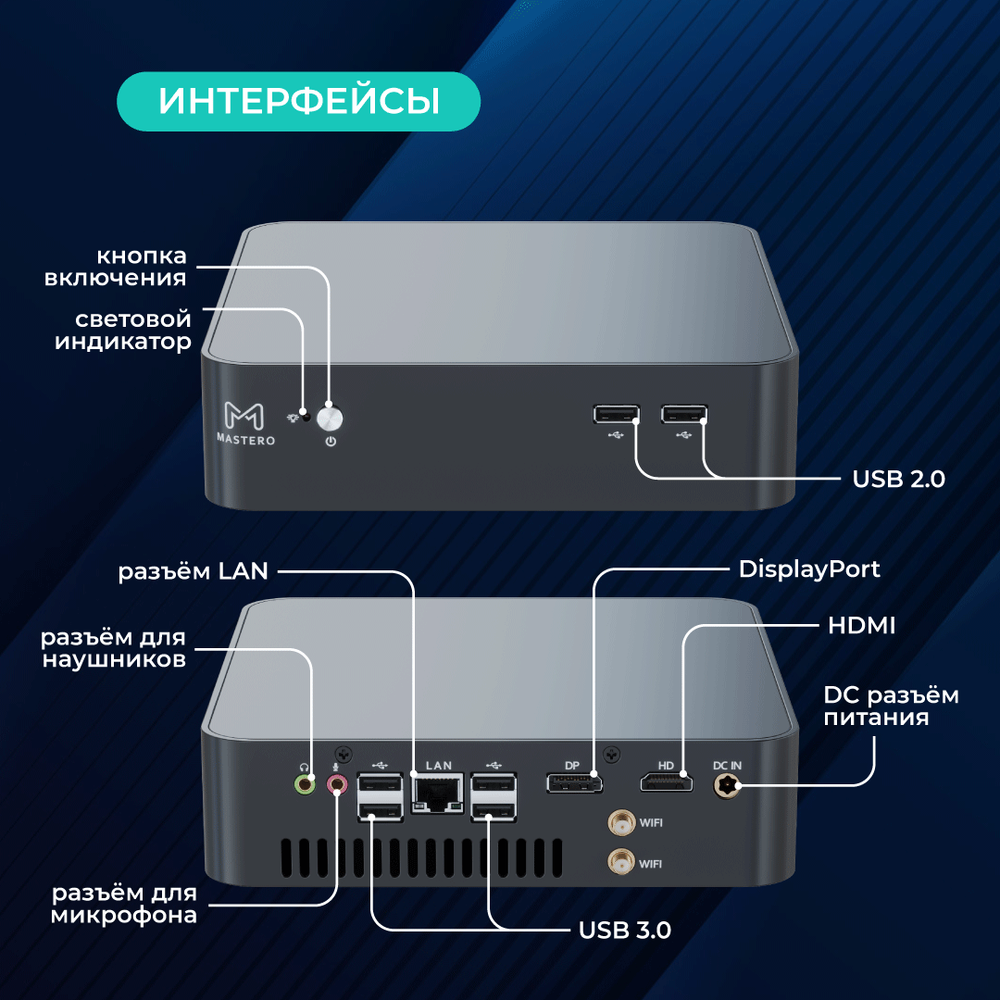 ИНТЕРФЕЙСЫ

кнопка включения

световой индикатор

MASTERO

USB 2.0

разъём LAN

DisplayPort

разъём для наушников

HDMI

DC разъём питания

LAN

DP

HD

DC IN

WIFI

WIFI

разъём для микрофона

USB 3.0