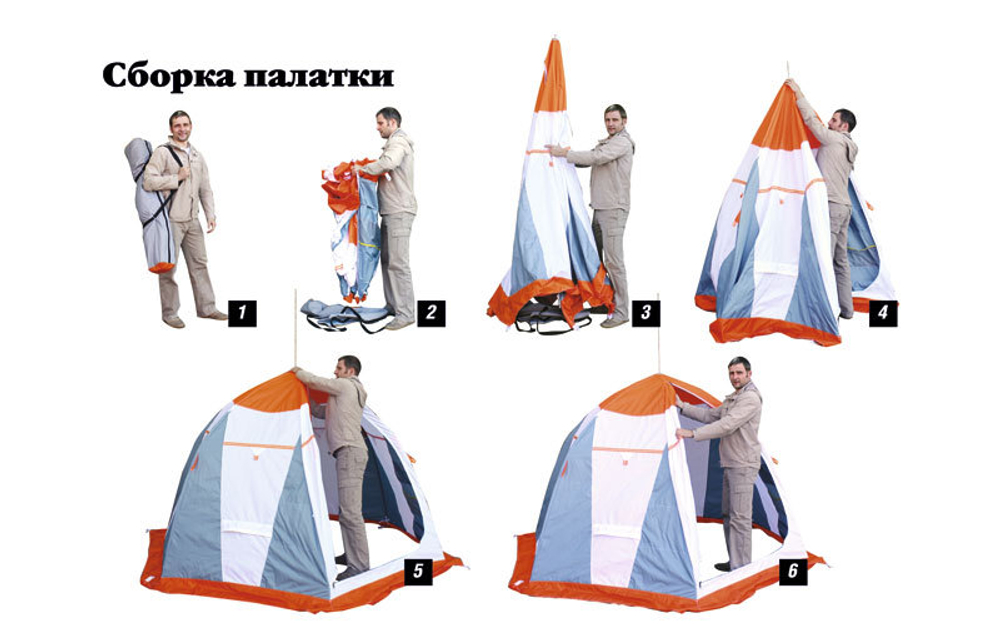 Сборка палатки

1

2

3

4

5

6