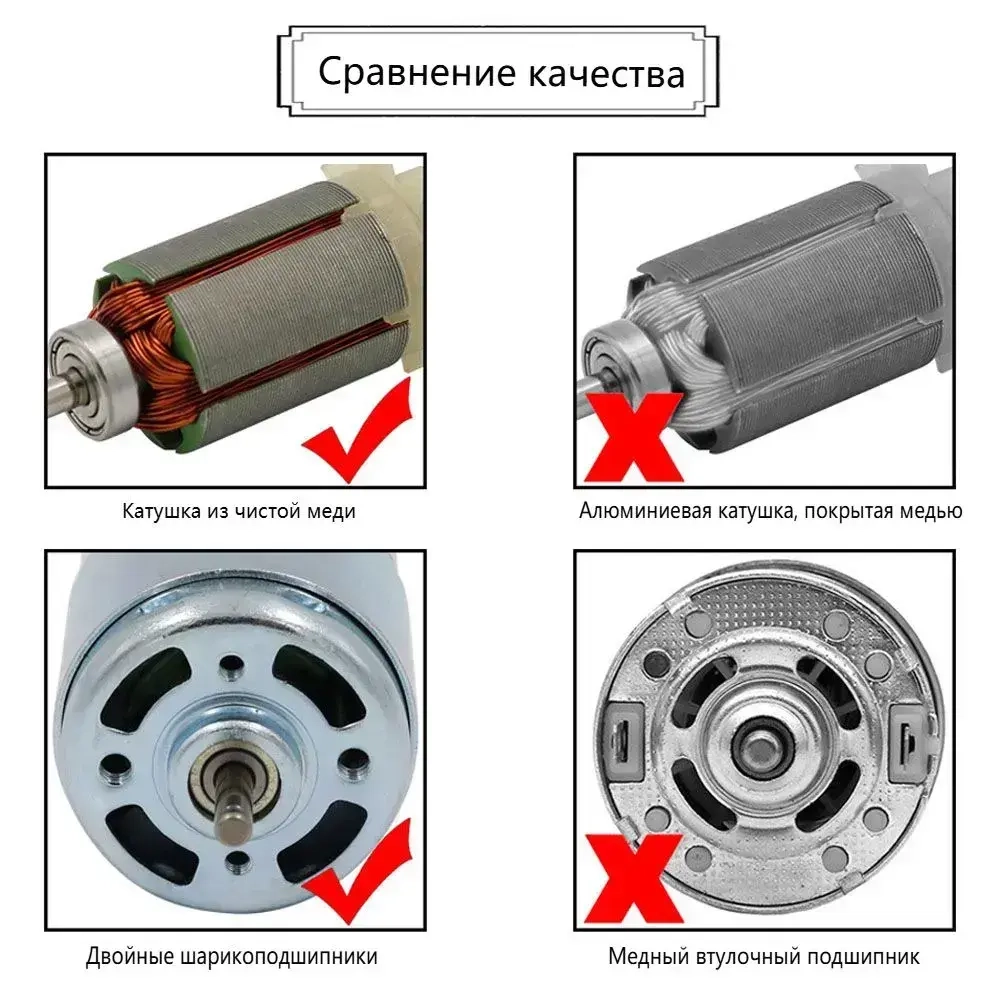 Сравнение качества

Катушка из чистой меди

Алюминиевая катушка, покрытая медью

Двойные шарикоподшипники

Медный втулочный подшипник