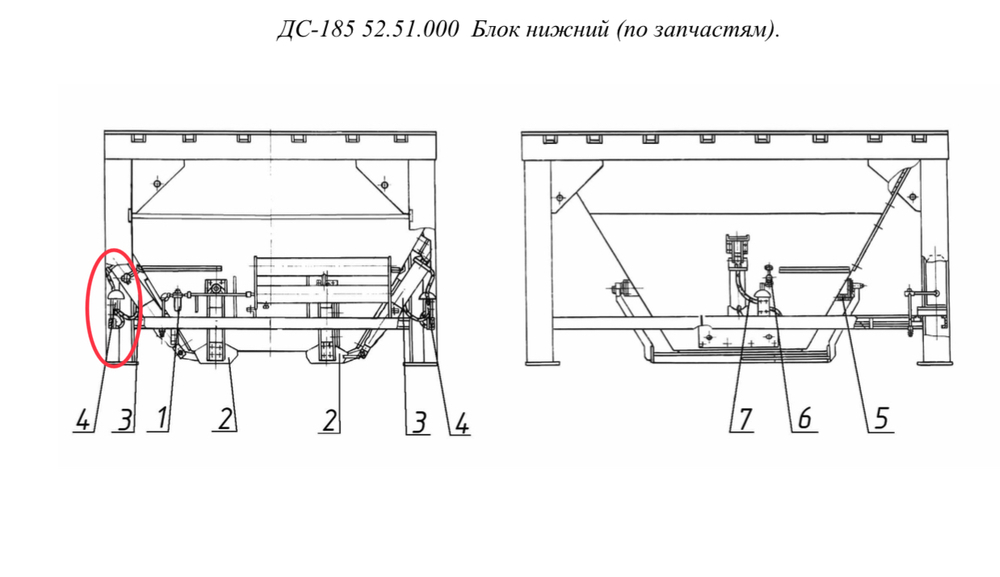 ДС-185 52.51.000  Блок нижний (по запчастям).

4 3 1 2 2 3 4

7 6 5