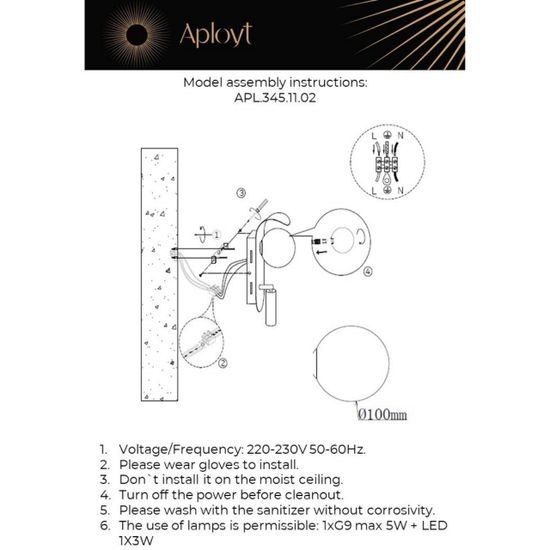 Aployt

Model assembly instructions:
APL.345.11.02

L N

L N

③

①

④

②

Ø100mm

1. Voltage/Frequency: 220-230V 50-60Hz.
2. Please wear gloves to install.
3. Don`t install it on the moist ceiling.
4. Turn off the power before cleanout.
5. Please wash with the sanitizer without corrosivity.
6. The use of lamps is permissible: 1xG9 max 5W + LED 1X3W