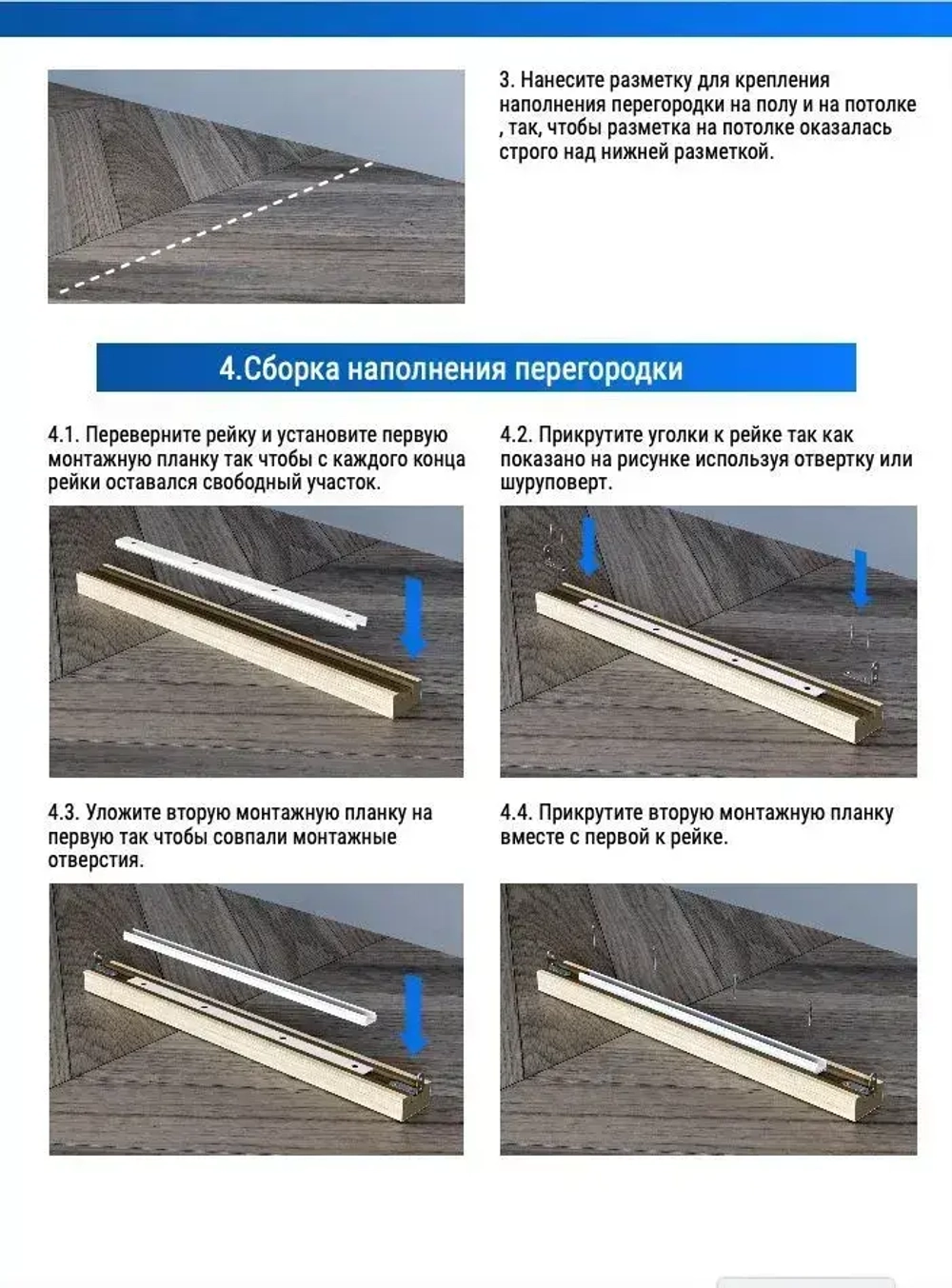 3. Нанесите разметку для крепления наполнения перегородки на полу и на потолке , так, чтобы разметка на потолке оказалась строго над нижней разметкой.

4.Сборка наполнения перегородки

4.1. Переверните рейку и установите первую монтажную планку так чтобы с каждого конца рейки оставался свободный участок.

4.2. Прикрутите уголки к рейке так как показано на рисунке используя отвертку или шуруповерт.

4.3. Уложите вторую монтажную планку на первую так чтобы совпали монтажные отверстия.

4.4. Прикрутите вторую монтажную планку вместе с первой к рейке.