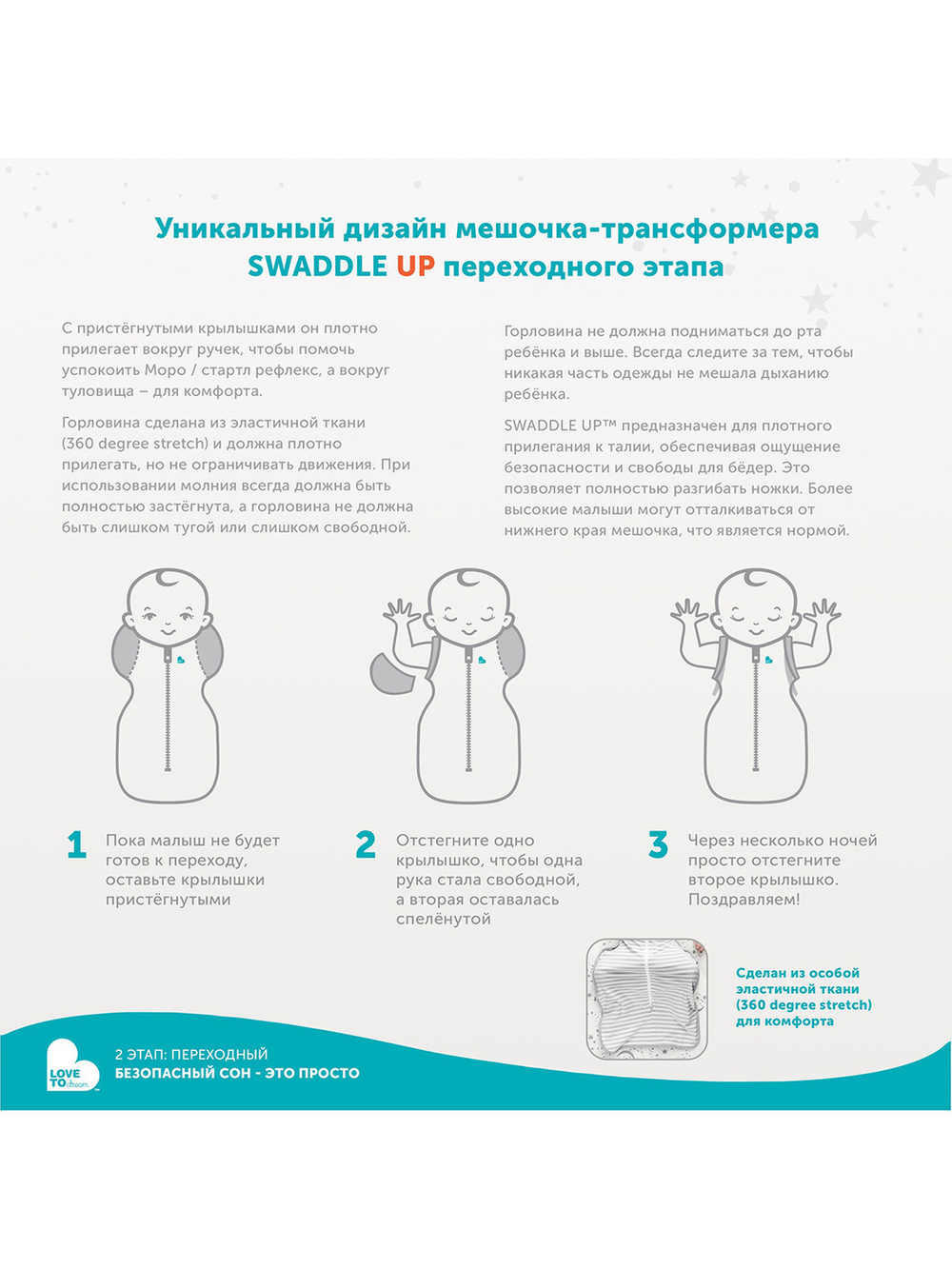 Уникальный дизайн мешочка-трансформера
SWADDLE UP переходного этапа

С пристёгнутыми крылышками он плотно прилегает вокруг ручек, чтобы помочь успокоить Моро / стартл рефлекс, а вокруг туловища – для комфорта.

Горловина сделана из эластичной ткани (360 degree stretch) и должна плотно прилегать, но не ограничивать движения. При использовании молния всегда должна быть полностью застёгнута, а горловина не должна быть слишком тугой или слишком свободной.

Горловина не должна подниматься до рта ребёнка и выше. Всегда следите за тем, чтобы никакая часть одежды не мешала дыханию ребёнка.

SWADDLE UP™ предназначен для плотного прилегания к талии, обеспечивая ощущение безопасности и свободы для бёдер. Это позволяет полностью разгибать ножки. Более высокие малыши могут отталкиваться от нижнего края мешочка, что является нормой.

1 Пока малыш не будет готов к переходу, оставьте крылышки пристёгнутыми

2 Отстегните одно крылышко, чтобы одна рука стала свободной, а вторая оставалась спелёнутой

3 Через несколько ночей просто отстегните второе крылышко. Поздравляем!

Сделан из особой эластичной ткани (360 degree stretch) для комфорта

LOVE TO dream

2 ЭТАП: ПЕРЕХОДНЫЙ
БЕЗОПАСНЫЙ СОН - ЭТО ПРОСТО