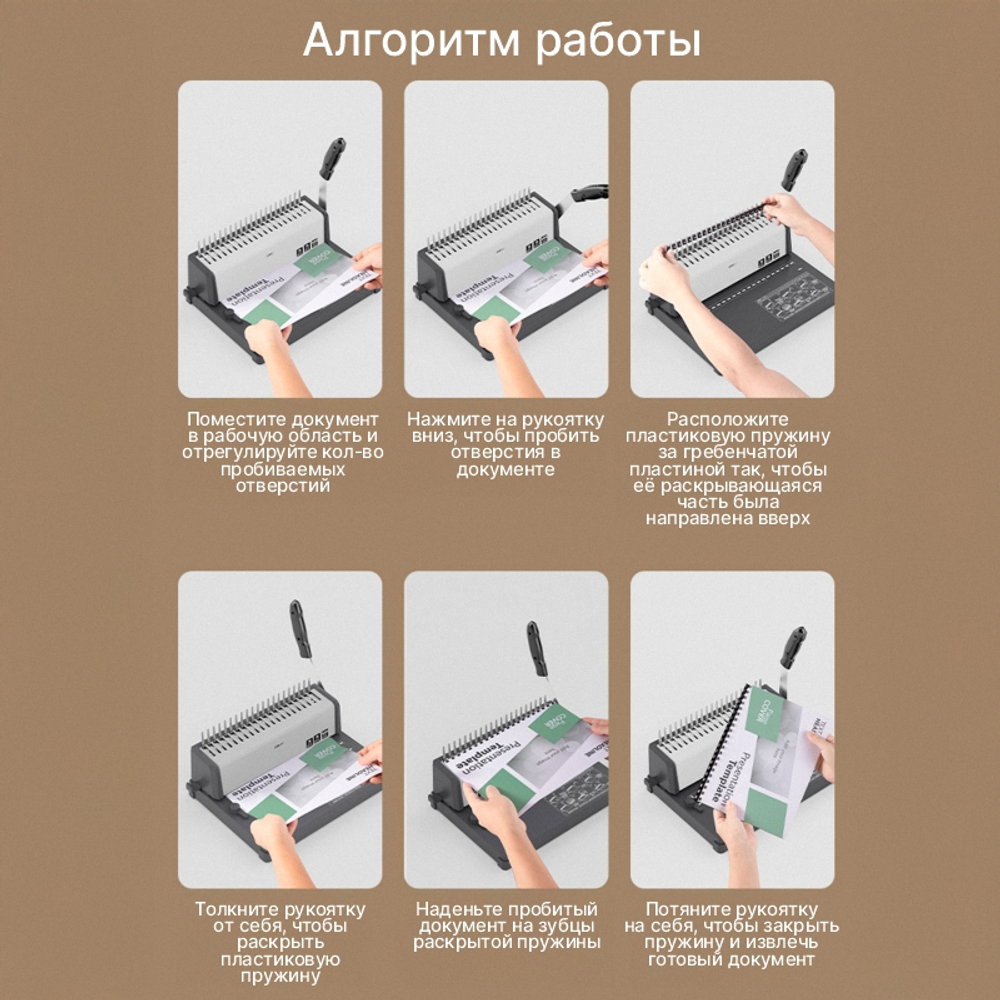 Алгоритм работы

Presentation Template

Поместите документ в рабочую область и отрегулируйте кол-во пробиваемых отверстий

Presentation Template

Нажмите на рукоятку вниз, чтобы пробить отверстия в документе

Расположите пластиковую пружину за гребенчатой пластиной так, чтобы её раскрывающаяся часть была направлена вверх

Presentation Template

Толкните рукоятку от себя, чтобы раскрыть пластиковую пружину

Presentation Template

Наденьте пробитый документ на зубцы раскрытой пружины

Presentation Template

Потяните рукоятку на себя, чтобы закрыть пружину и извлечь готовый документ