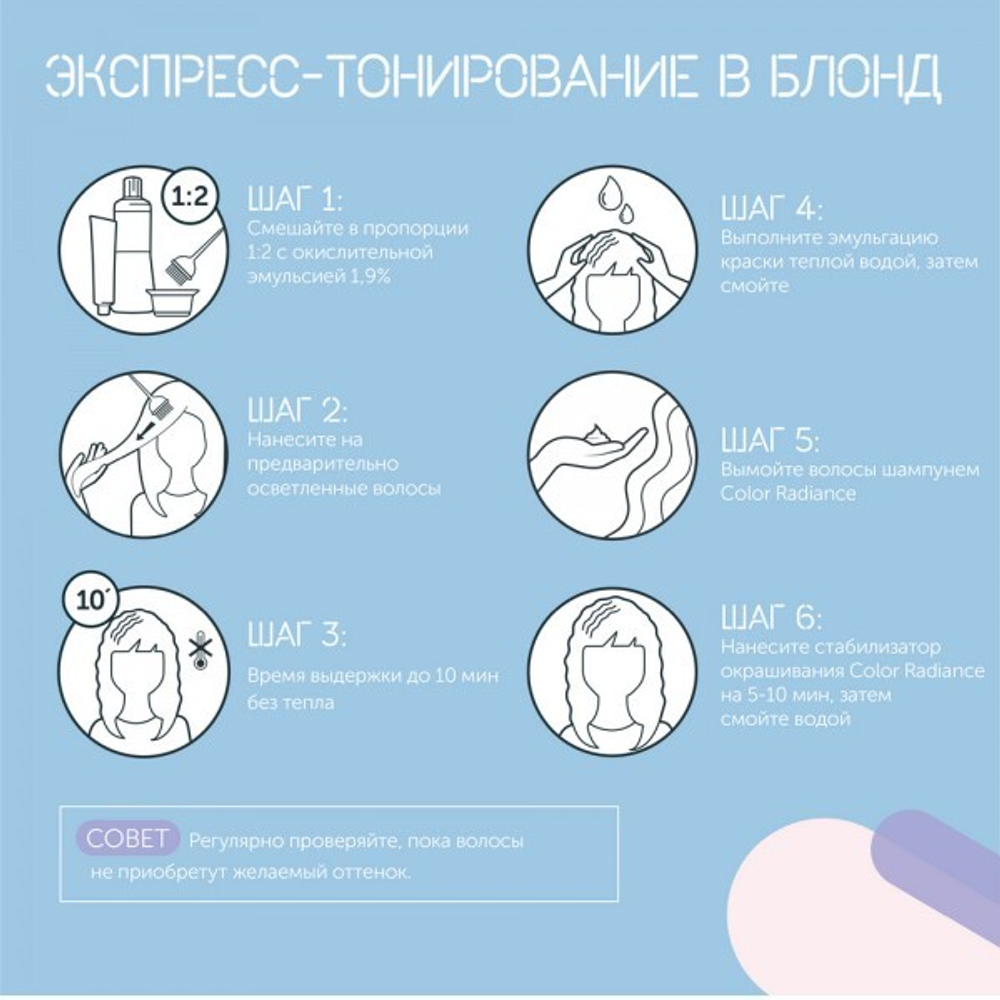 ЭКСПРЕСС-ТОНИРОВАНИЕ В БЛОНД

1:2

ШАГ 1:
Смешайте в пропорции 1:2 с окислительной эмульсией 1,9%

ШАГ 2:
Нанесите на предварительно осветленные волосы

10´

ШАГ 3:
Время выдержки до 10 мин без тепла

ШАГ 4:
Выполните эмульгацию краски теплой водой, затем смойте

ШАГ 5:
Вымойте волосы шампунем Color Radiance

ШАГ 6:
Нанесите стабилизатор окрашивания Color Radiance на 5-10 мин, затем смойте водой

СОВЕТ Регулярно проверяйте, пока волосы не приобретут желаемый оттенок.