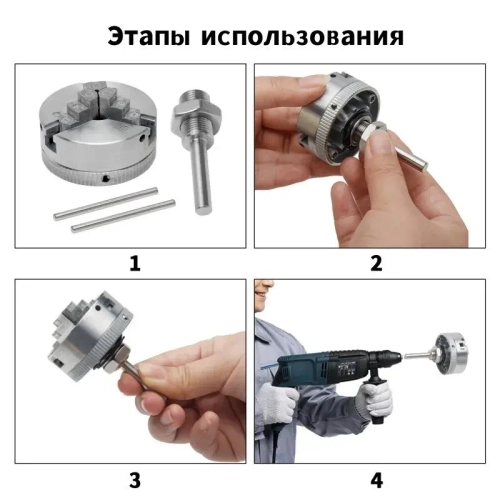 Этапы использования

1

2

3

4