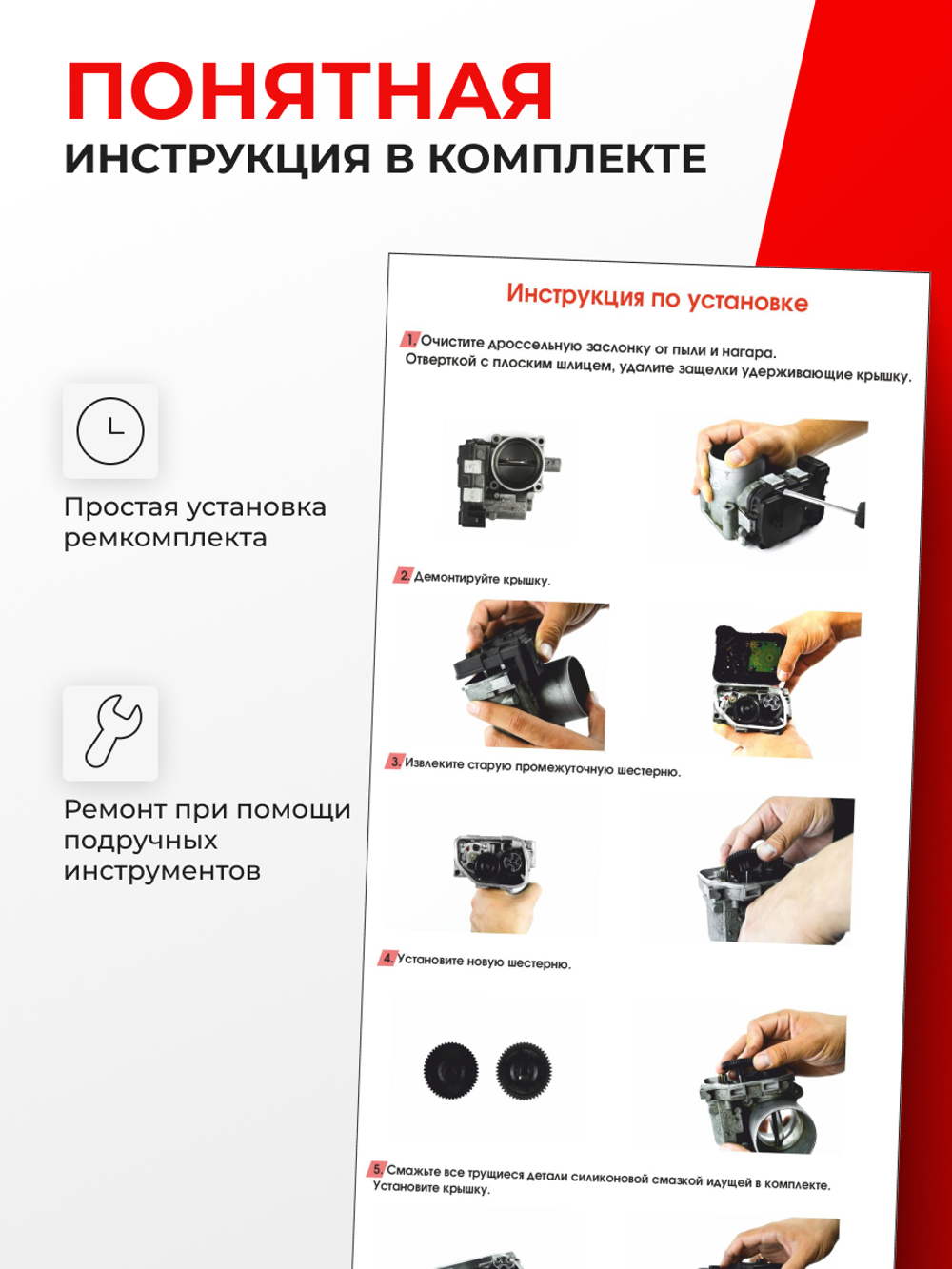 ПОНЯТНАЯ
ИНСТРУКЦИЯ В КОМПЛЕКТЕ

Простая установка ремкомплекта

Ремонт при помощи подручных инструментов

Инструкция по установке

1. Очистите дроссельную заслонку от пыли и нагара. Отверткой с плоским шлицем, удалите защелки удерживающие крышку.

2. Демонтируйте крышку.

3. Извлеките старую промежуточную шестерню.

4. Установите новую шестерню.

5. Смажьте все трущиеся детали силиконовой смазкой идущей в комплекте. Установите крышку.