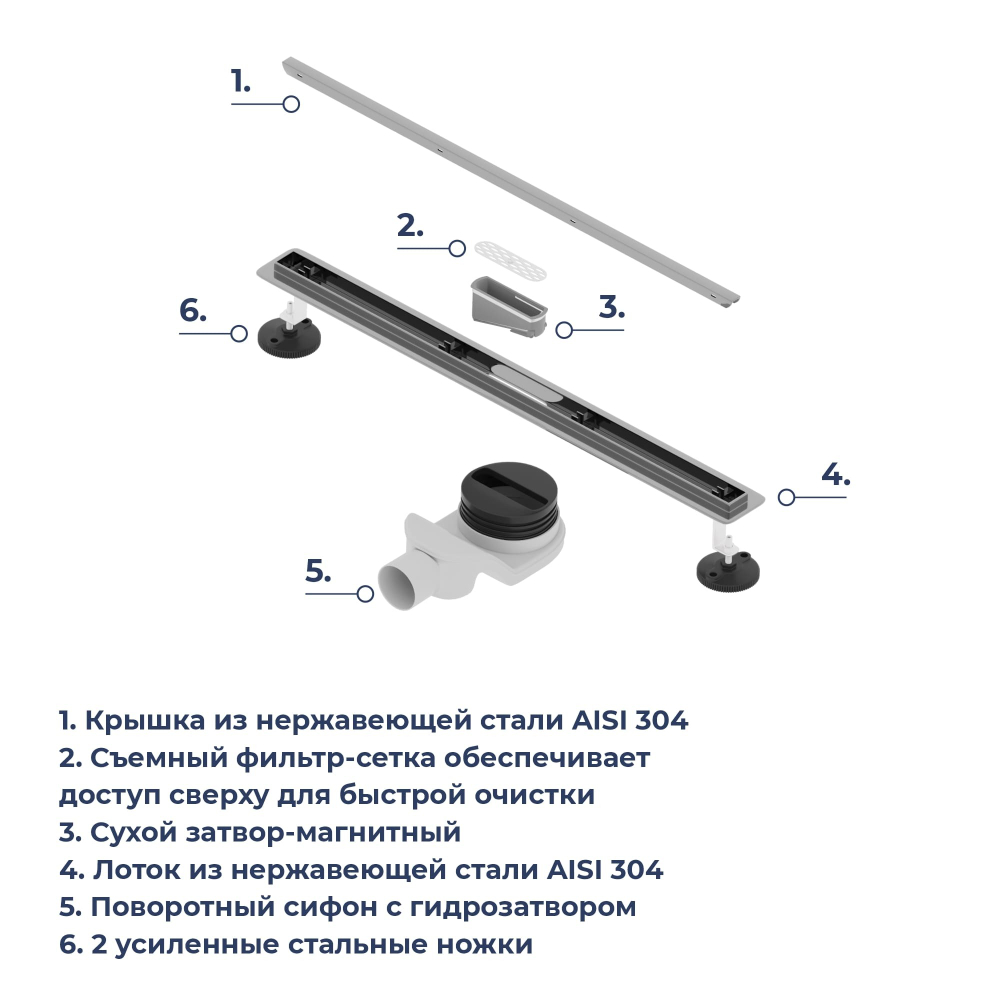 1.

2.

3.

6.

4.

5.

1. Крышка из нержавеющей стали AISI 304
2. Съемный фильтр-сетка обеспечивает доступ сверху для быстрой очистки
3. Сухой затвор-магнитный
4. Лоток из нержавеющей стали AISI 304
5. Поворотный сифон с гидрозатвором
6. 2 усиленные стальные ножки