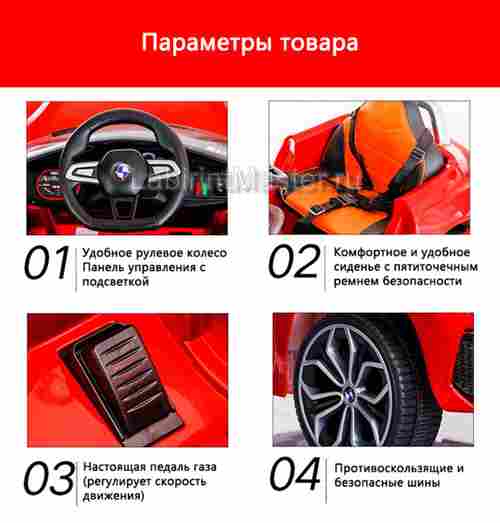 Параметры товара

LabirintMaster.ru

01 Удобное рулевое колесо Панель управления с подсветкой

02 Комфортное и удобное сиденье с пятиточечным ремнем безопасности

03 Настоящая педаль газа (регулирует скорость движения)

04 Противоскользящие и безопасные шины