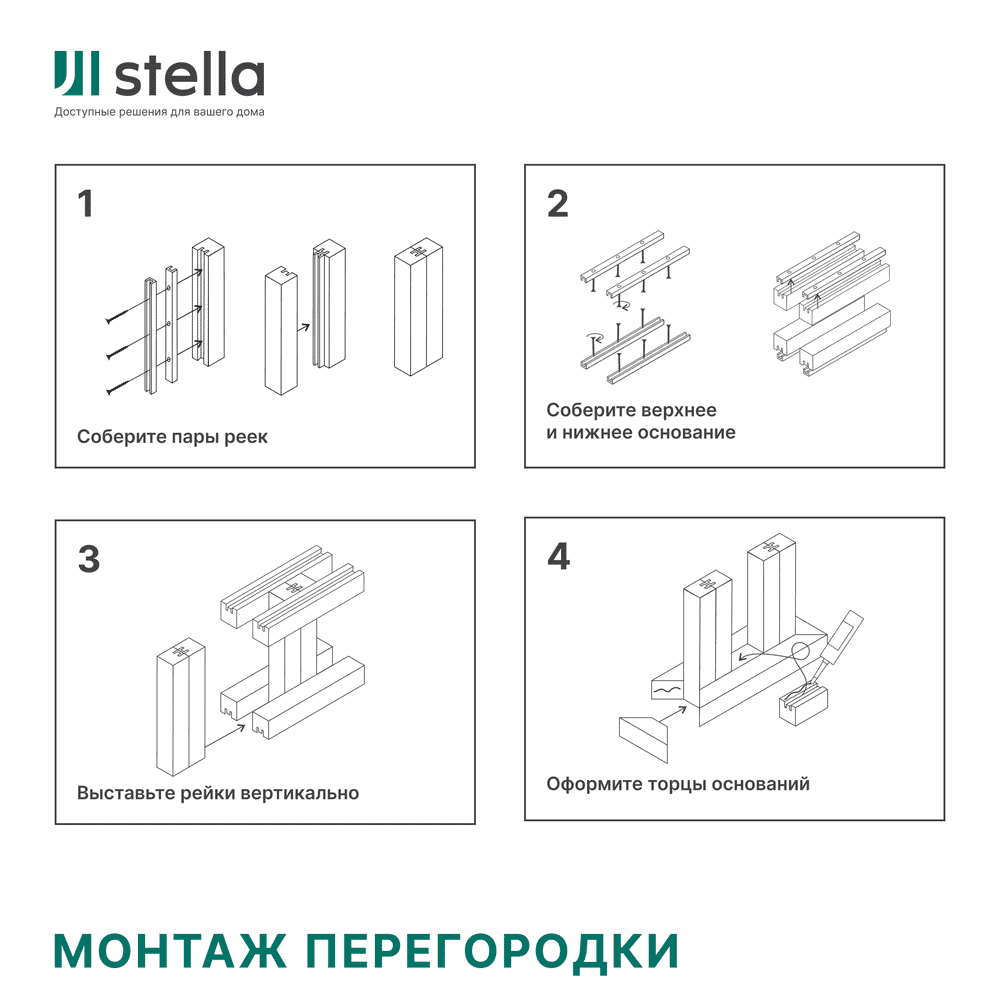 stella
Доступные решения для вашего дома

1

Соберите пары реек

2

Соберите верхнее и нижнее основание

3

Выставьте рейки вертикально

4

Оформите торцы оснований

МОНТАЖ ПЕРЕГОРОДКИ