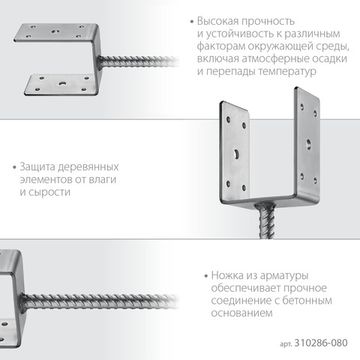 • Высокая прочность и устойчивость к различным факторам окружающей среды, включая атмосферные осадки и перепады температур

• Защита деревянных элементов от влаги и сырости

• Ножка из арматуры обеспечивает прочное соединение с бетонным основанием

арт. 310286-080