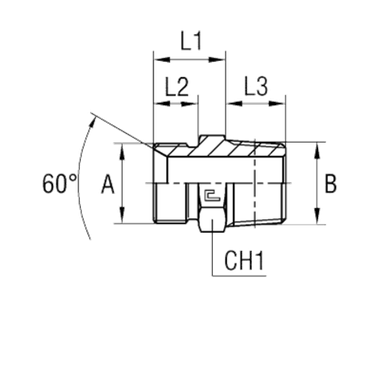 L1

L2

L3

60°

A

B

CH1