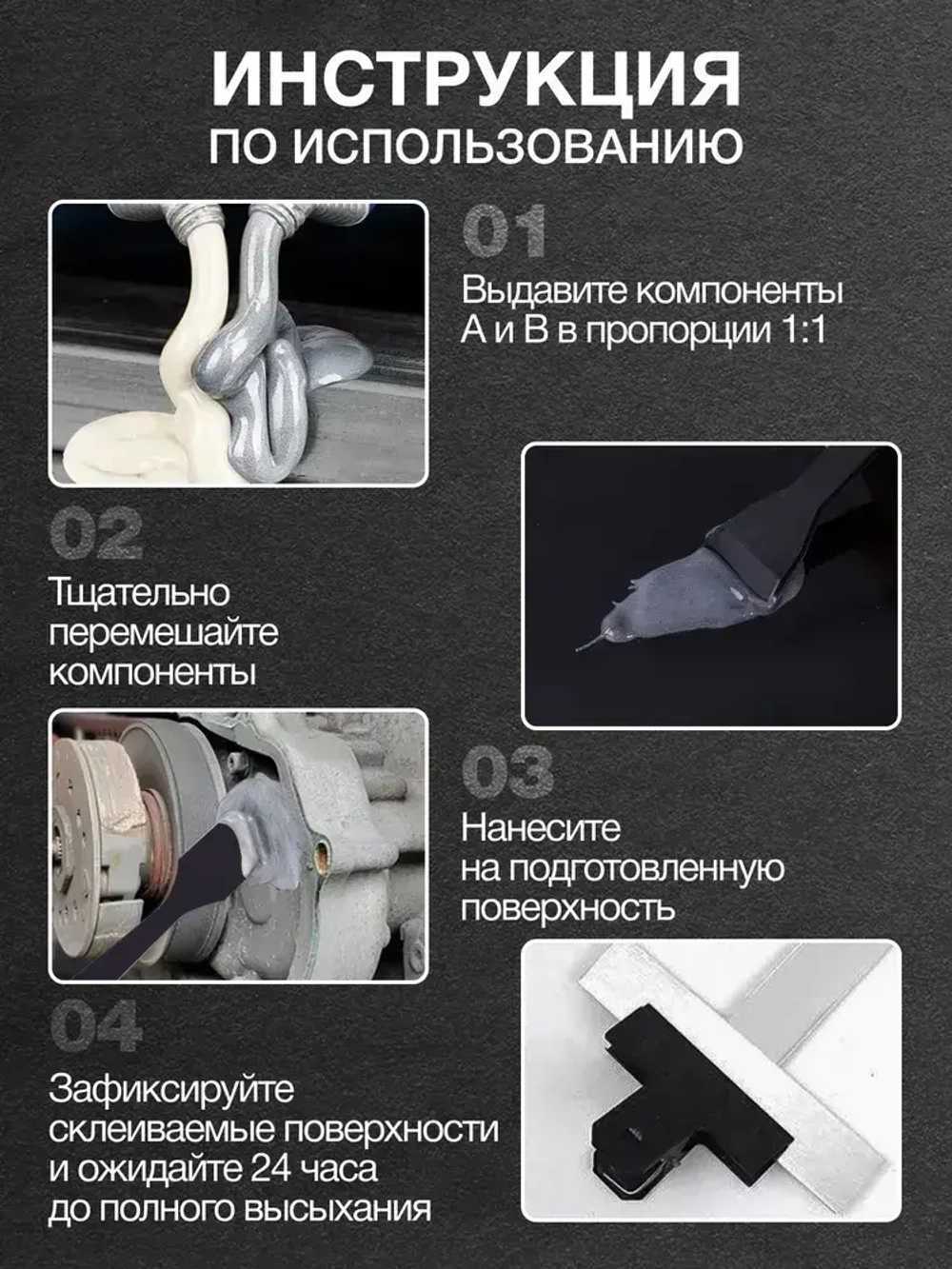 ИНСТРУКЦИЯ
ПО ИСПОЛЬЗОВАНИЮ

01
Выдавите компоненты А и В в пропорции 1:1

02
Тщательно перемешайте компоненты

03
Нанесите на подготовленную поверхность

04
Зафиксируйте склеиваемые поверхности и ожидайте 24 часа до полного высыхания